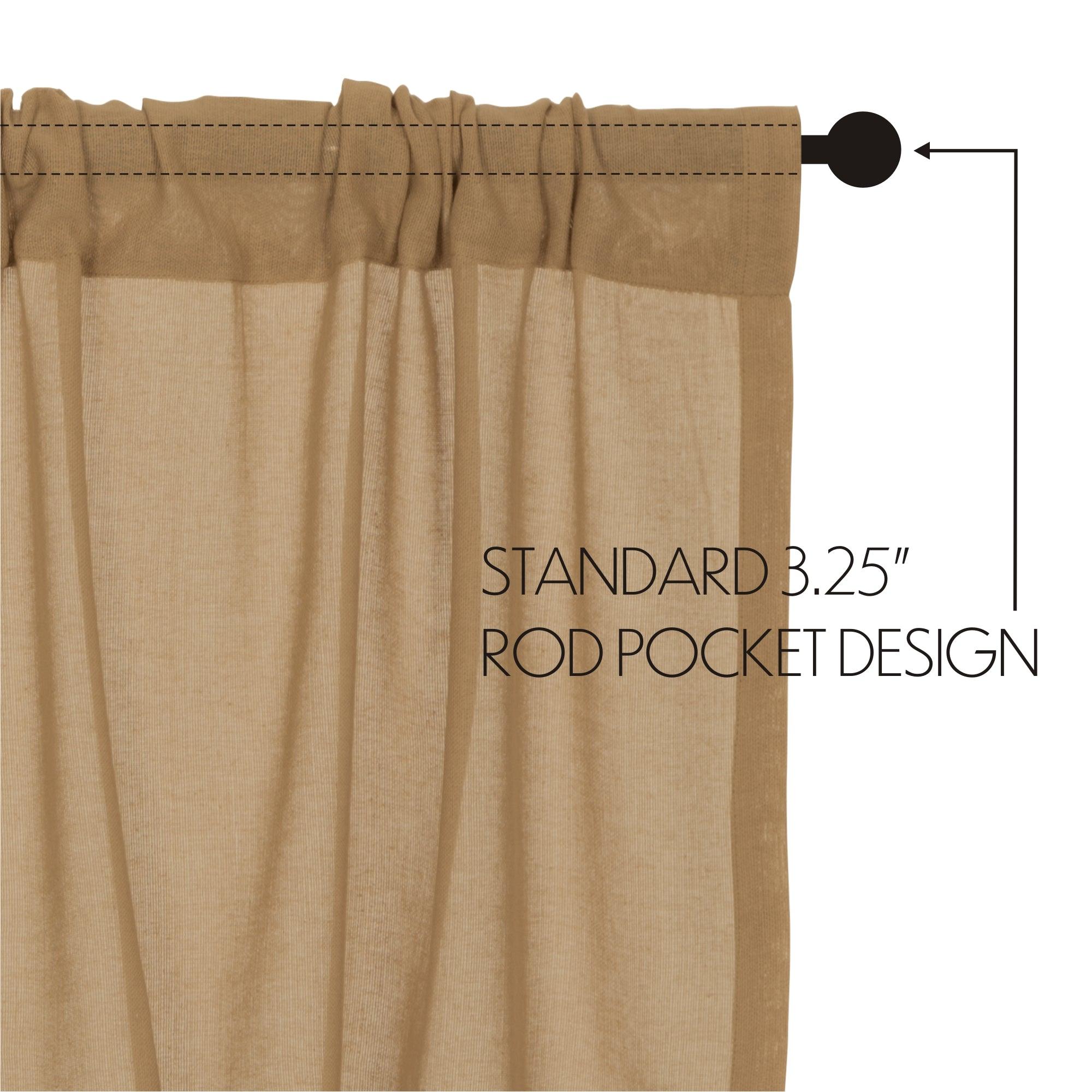 STANDARD 3.25"
ROD POCKET DESIGN