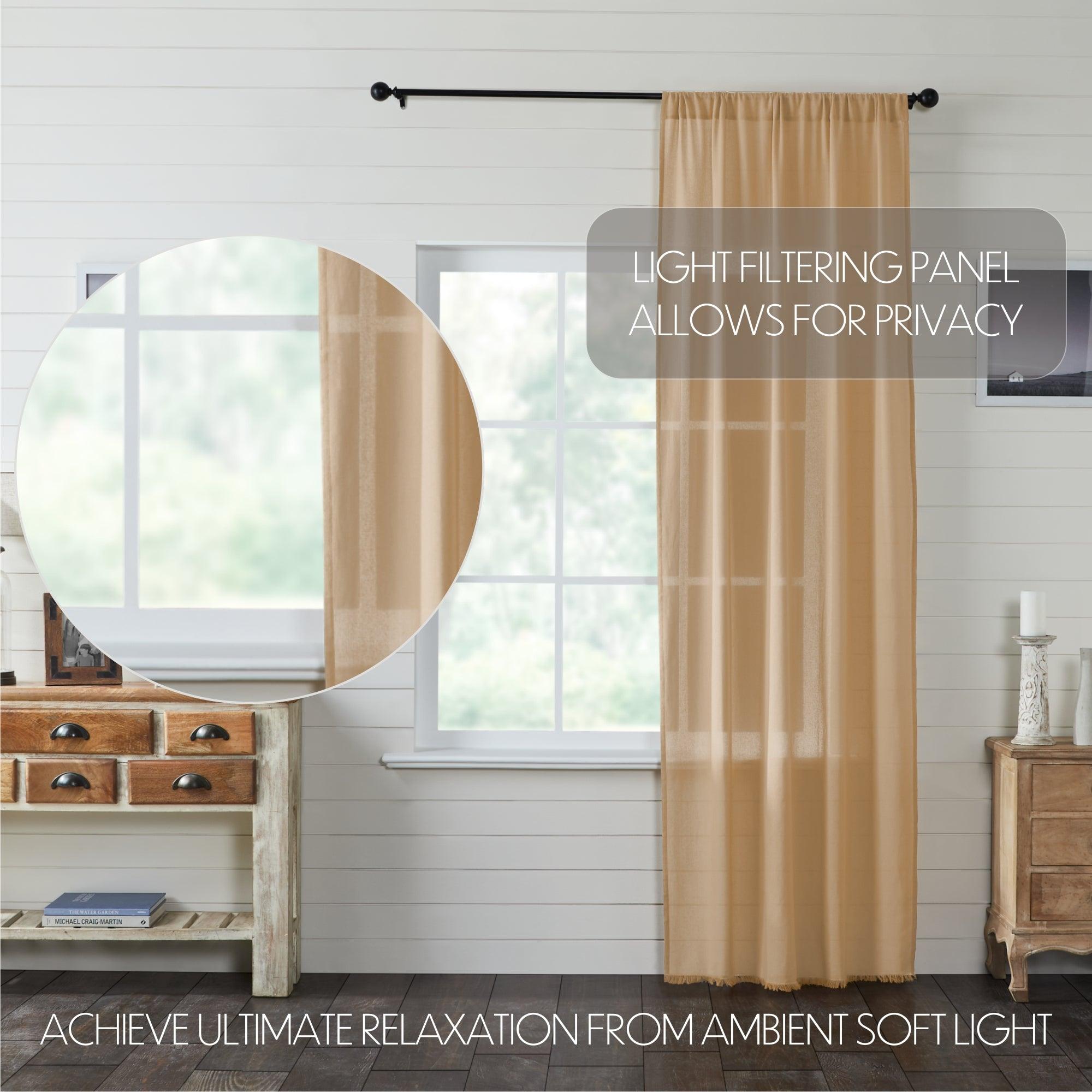 LIGHT FILTERING PANEL ALLOWS FOR PRIVACY

THE WATER GARDEN

MICHAEL CRAIG-MARTIN

ACHIEVE ULTIMATE RELAXATION FROM AMBIENT SOFT LIGHT