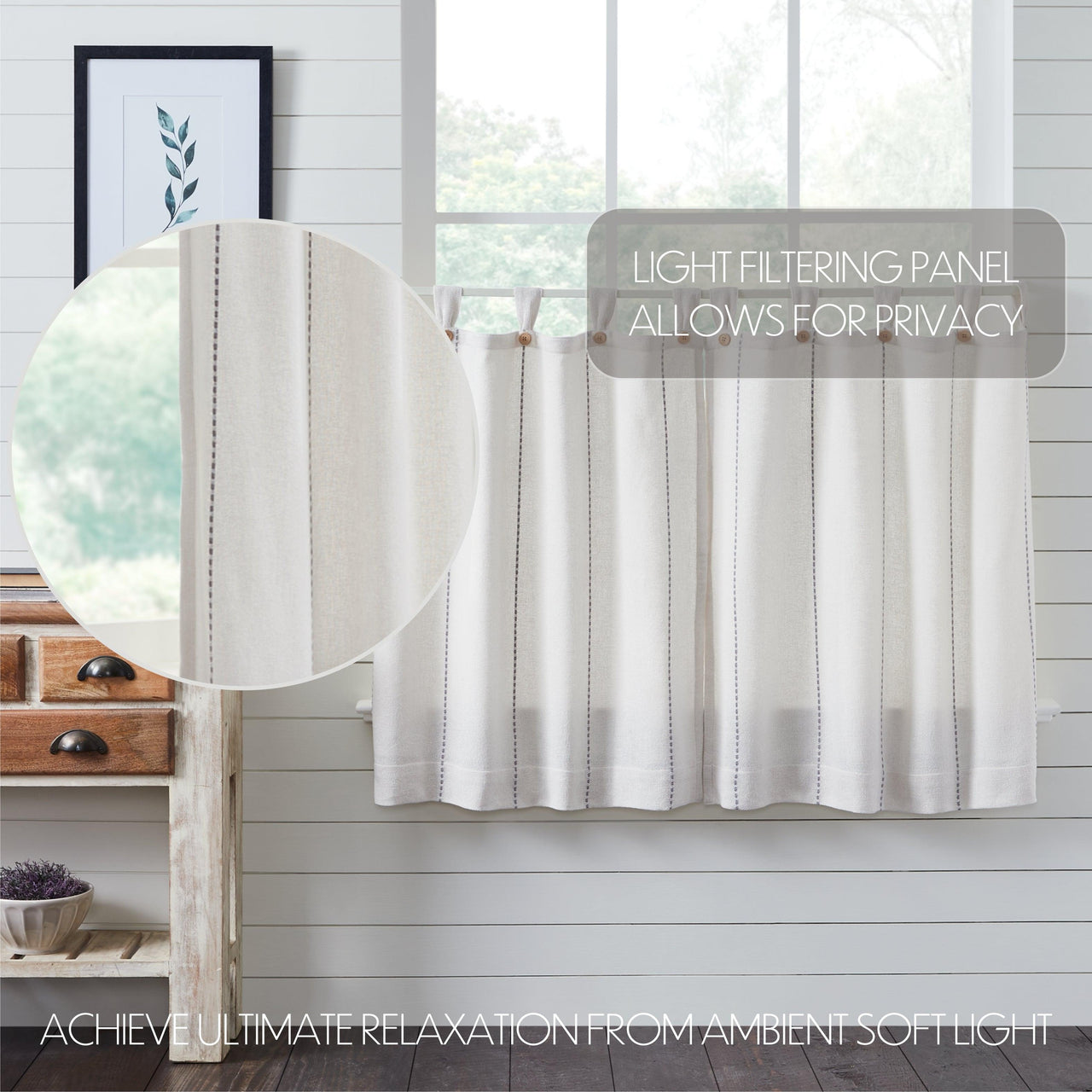 LIGHT FILTERING PANEL
ALLOWS FOR PRIVACY

ACHIEVE ULTIMATE RELAXATION FROM AMBIENT SOFT LIGHT