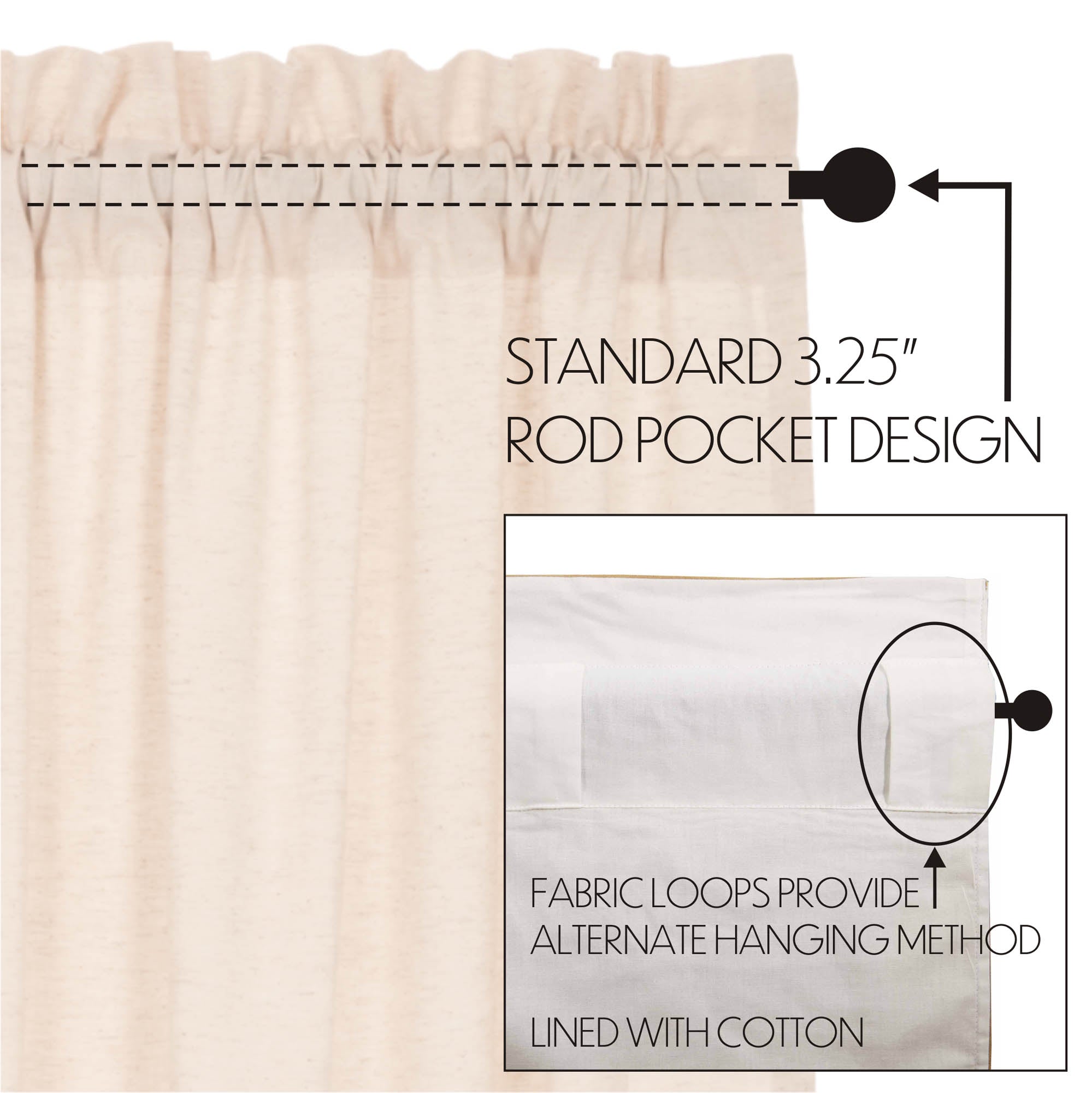 STANDARD 3.25"
ROD POCKET DESIGN

FABRIC LOOPS PROVIDE
ALTERNATE HANGING METHOD

LINED WITH COTTON