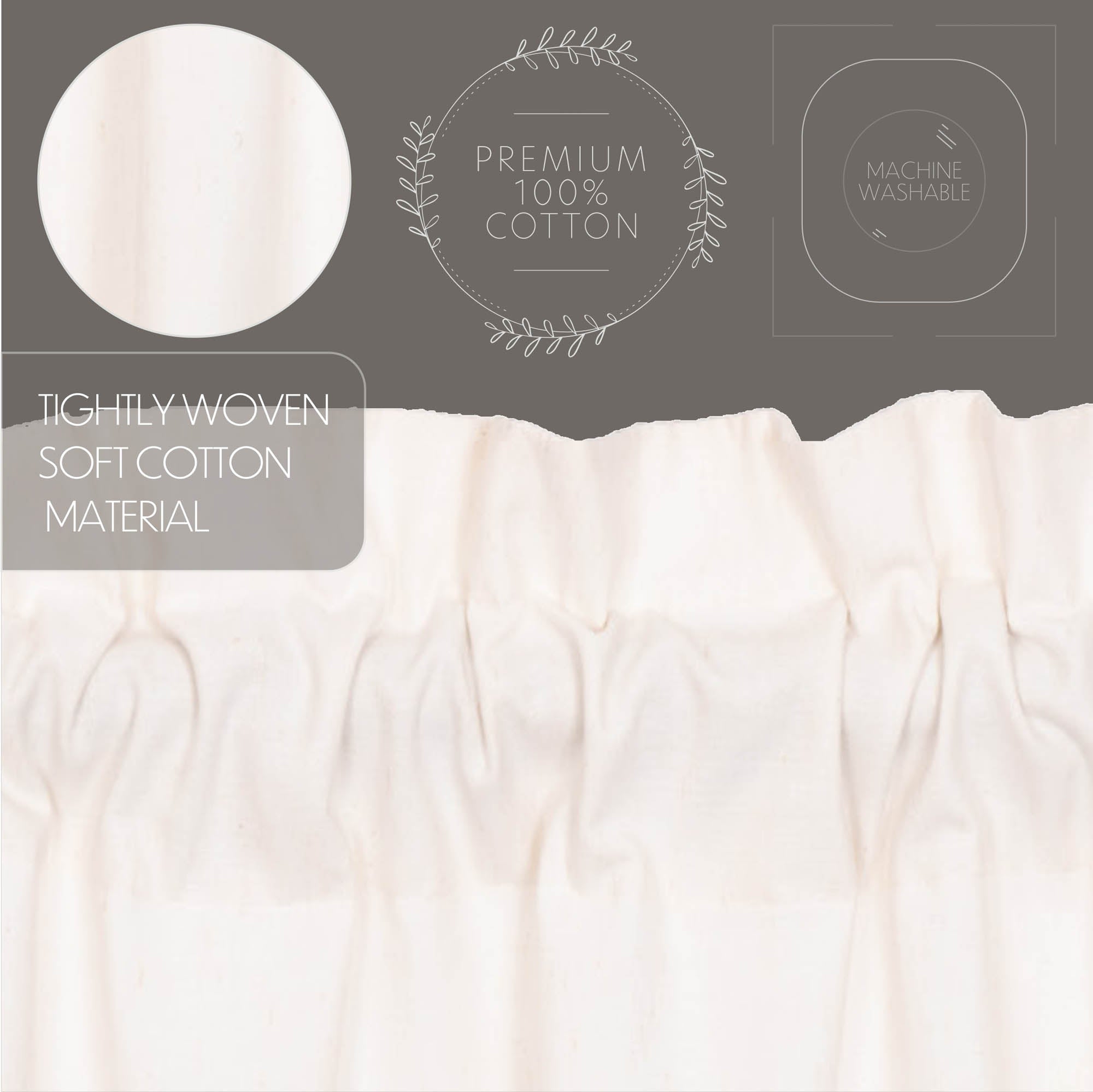 PREMIUM
100%
COTTON

MACHINE
WASHABLE

TIGHTLY WOVEN
SOFT COTTON
MATERIAL