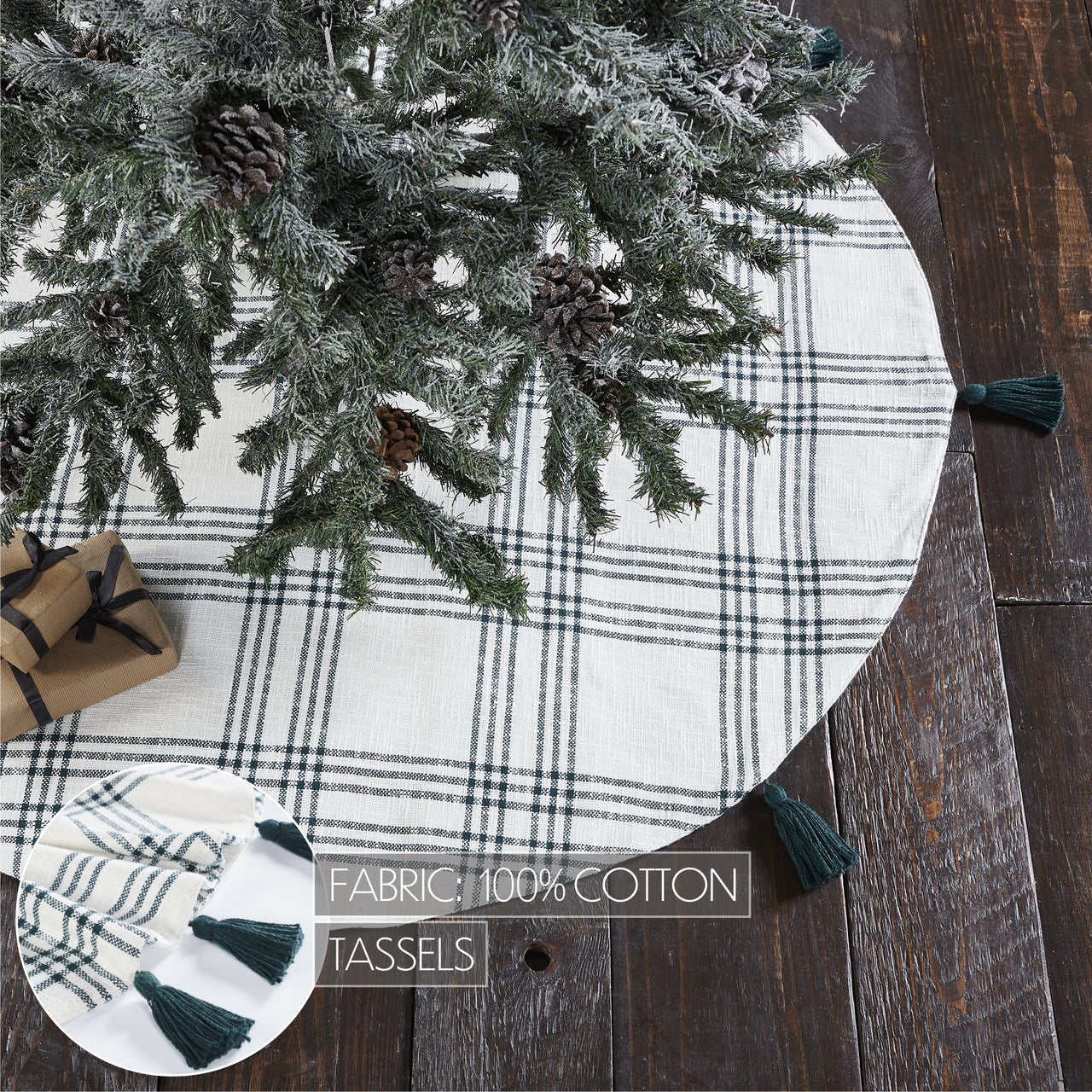 FABRIC: 100% COTTON

TASSELS