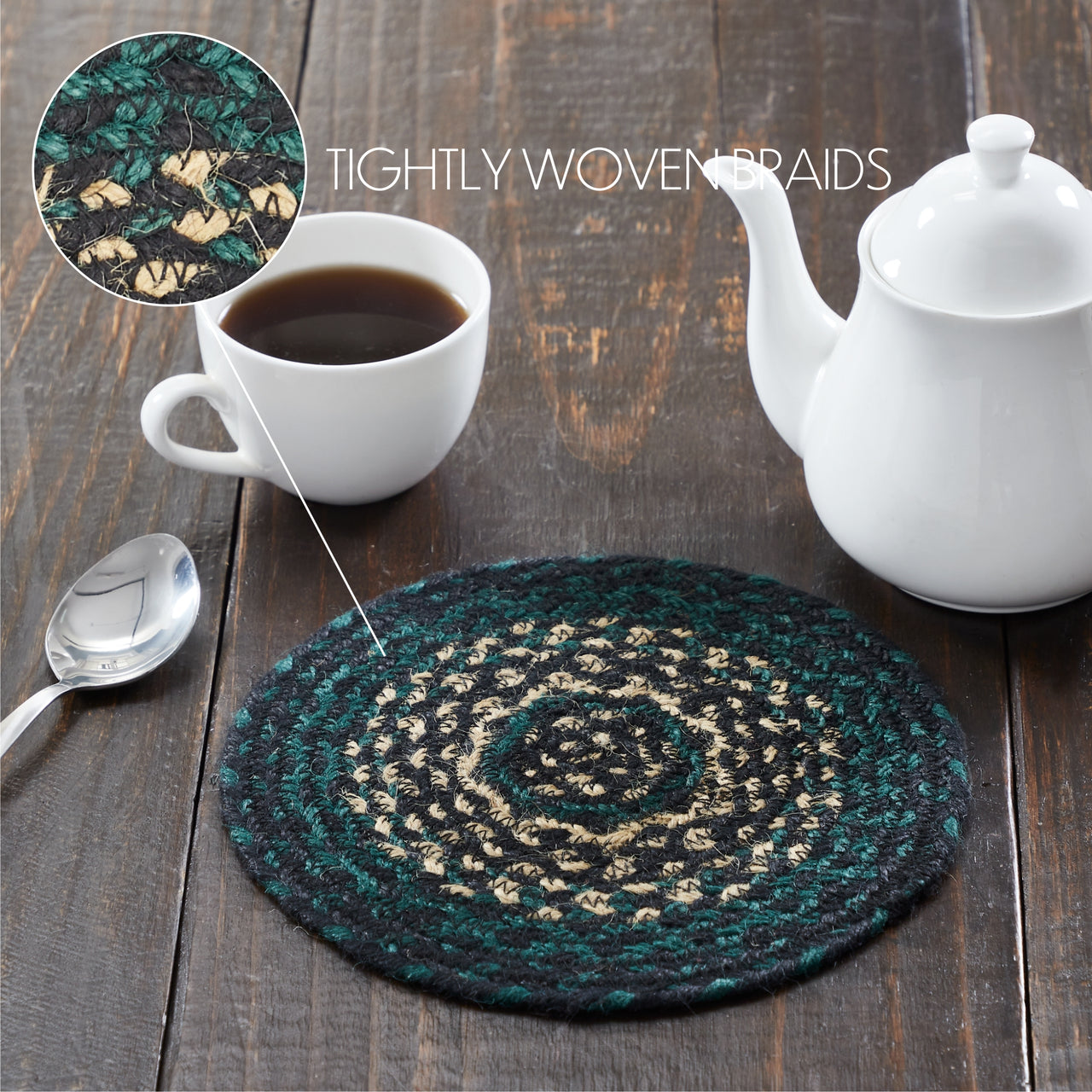 TIGHTLY WOVEN BRAIDS