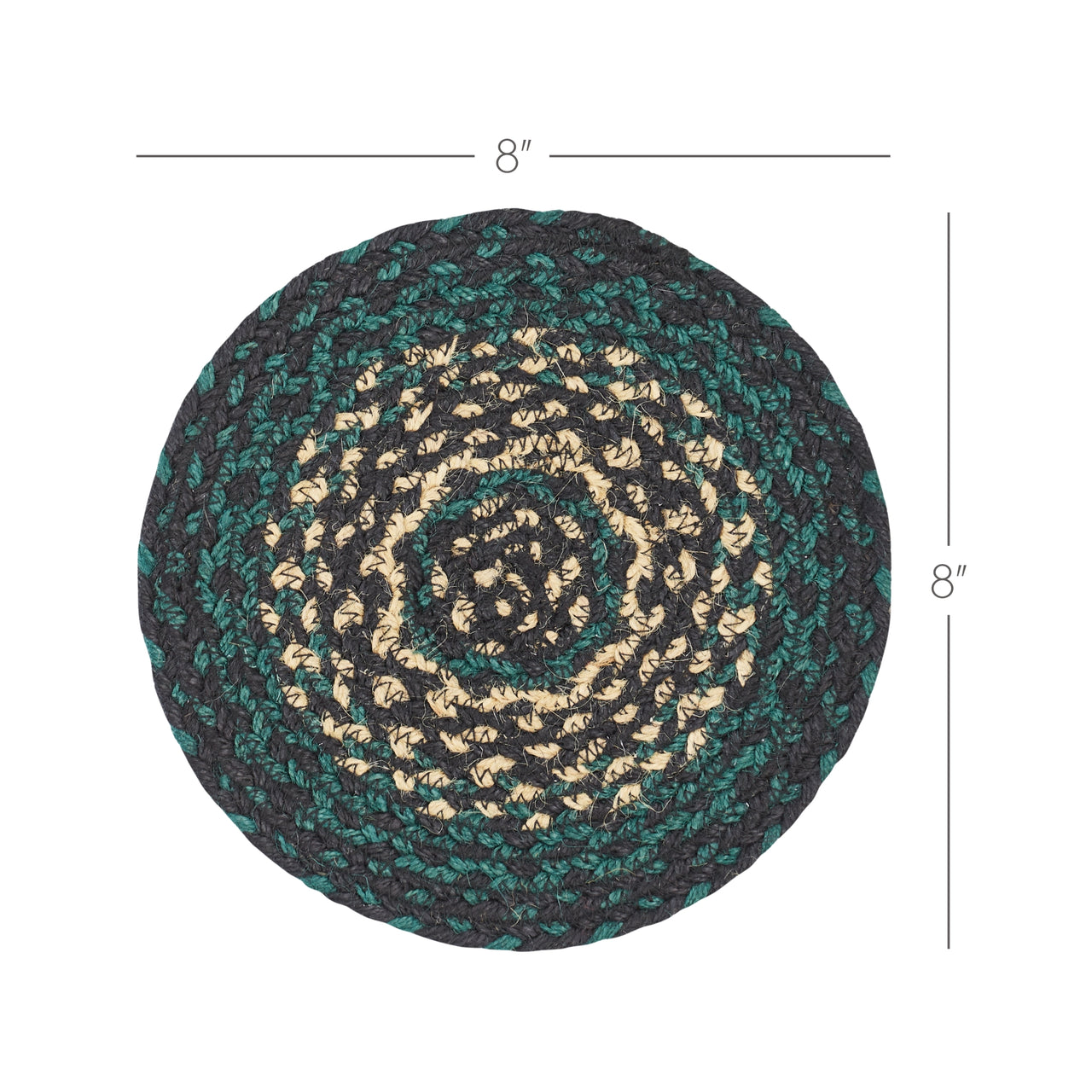 8″

8″