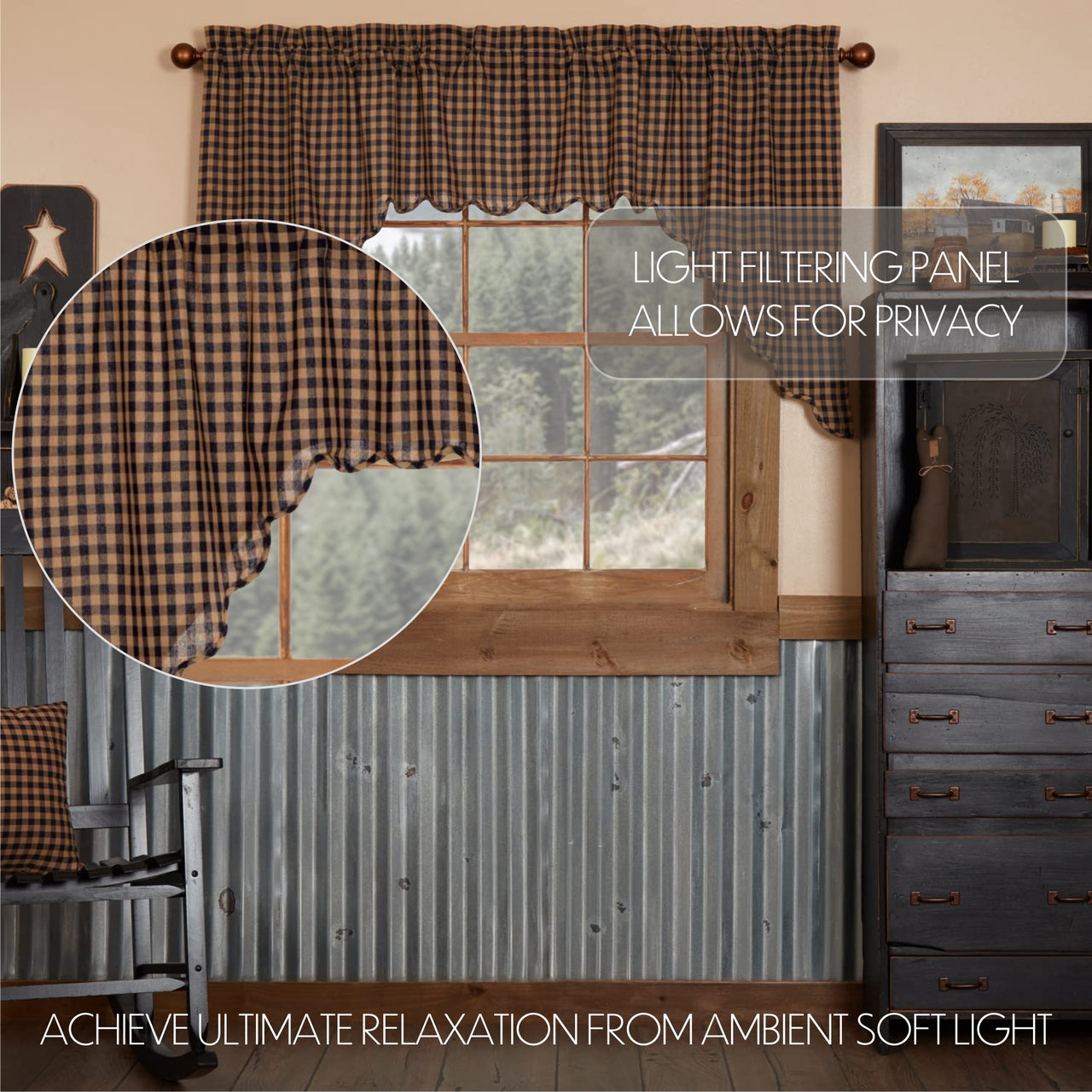 LIGHT FILTERING PANEL
ALLOWS FOR PRIVACY

ACHIEVE ULTIMATE RELAXATION FROM AMBIENT SOFT LIGHT