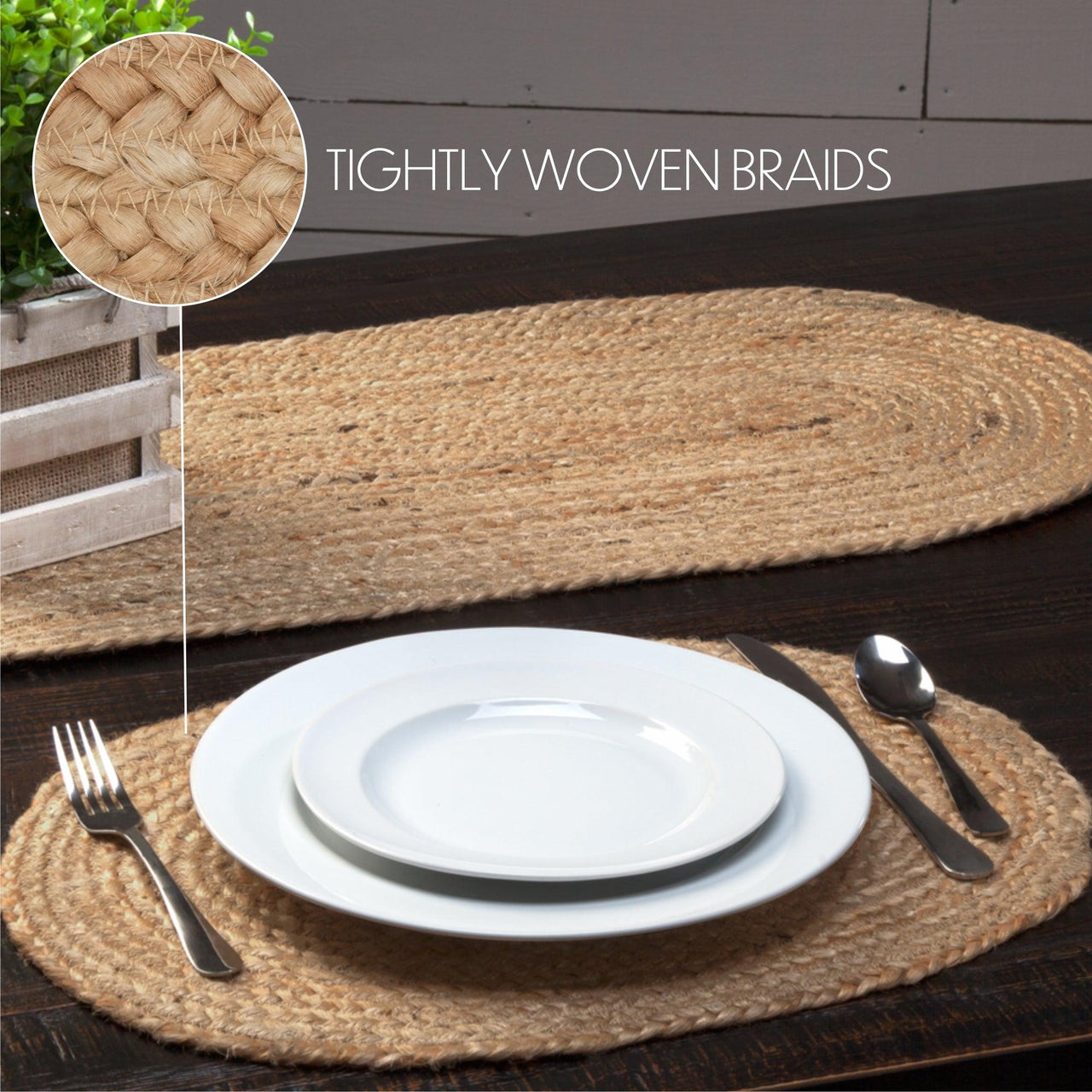 TIGHTLY WOVEN BRAIDS