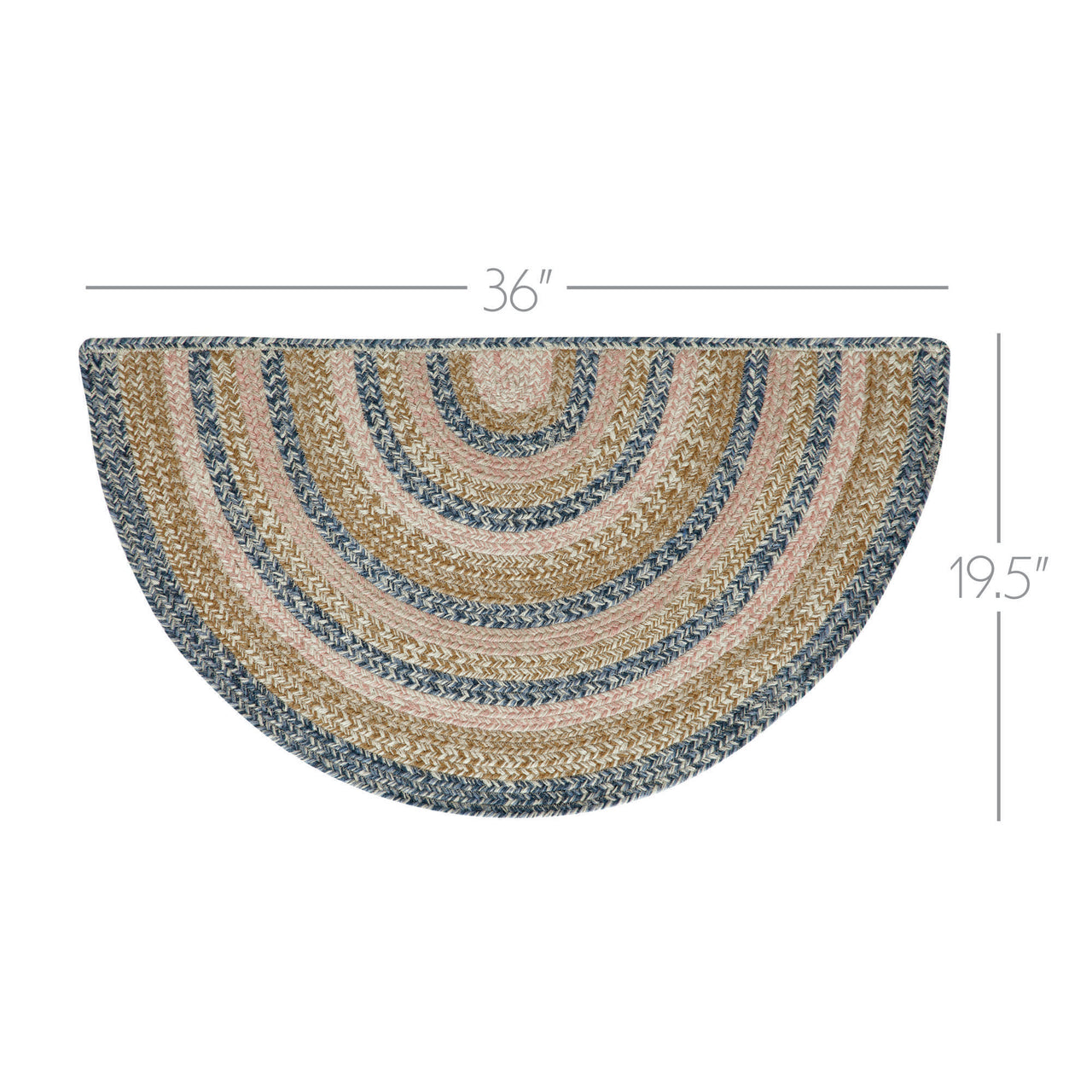 36"

19.5"