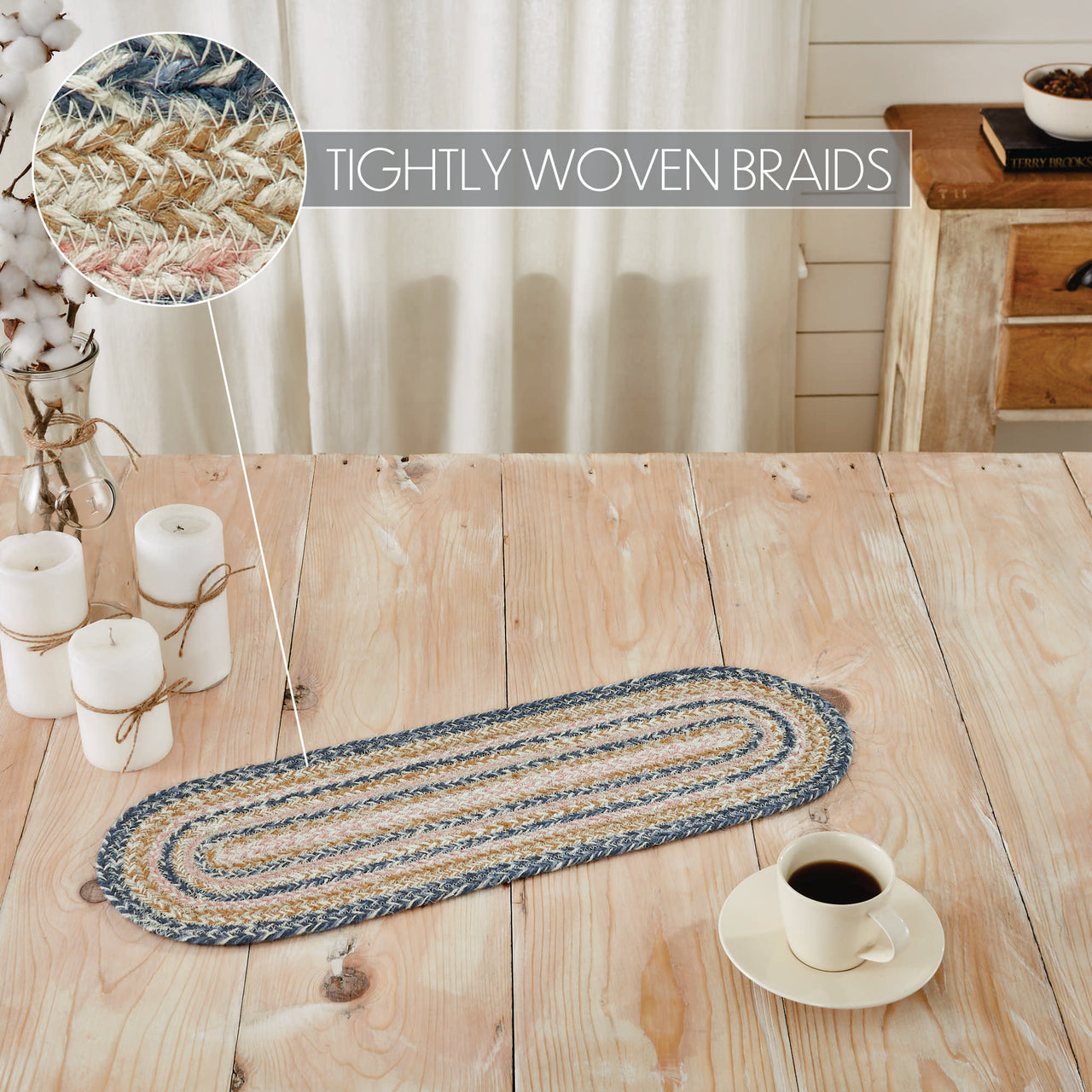 TIGHTLY WOVEN BRAIDS

TERRY BROOKS