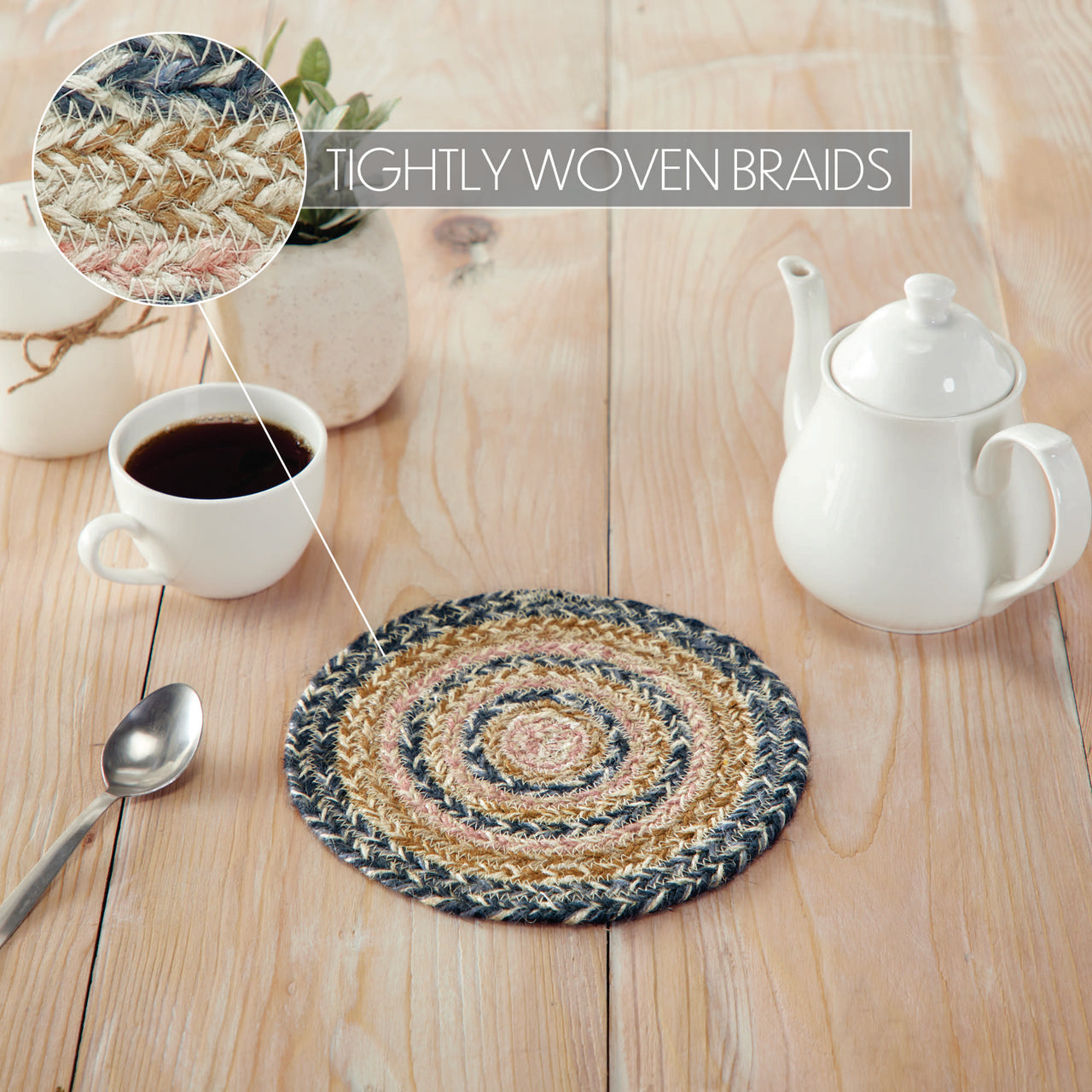 TIGHTLY WOVEN BRAIDS