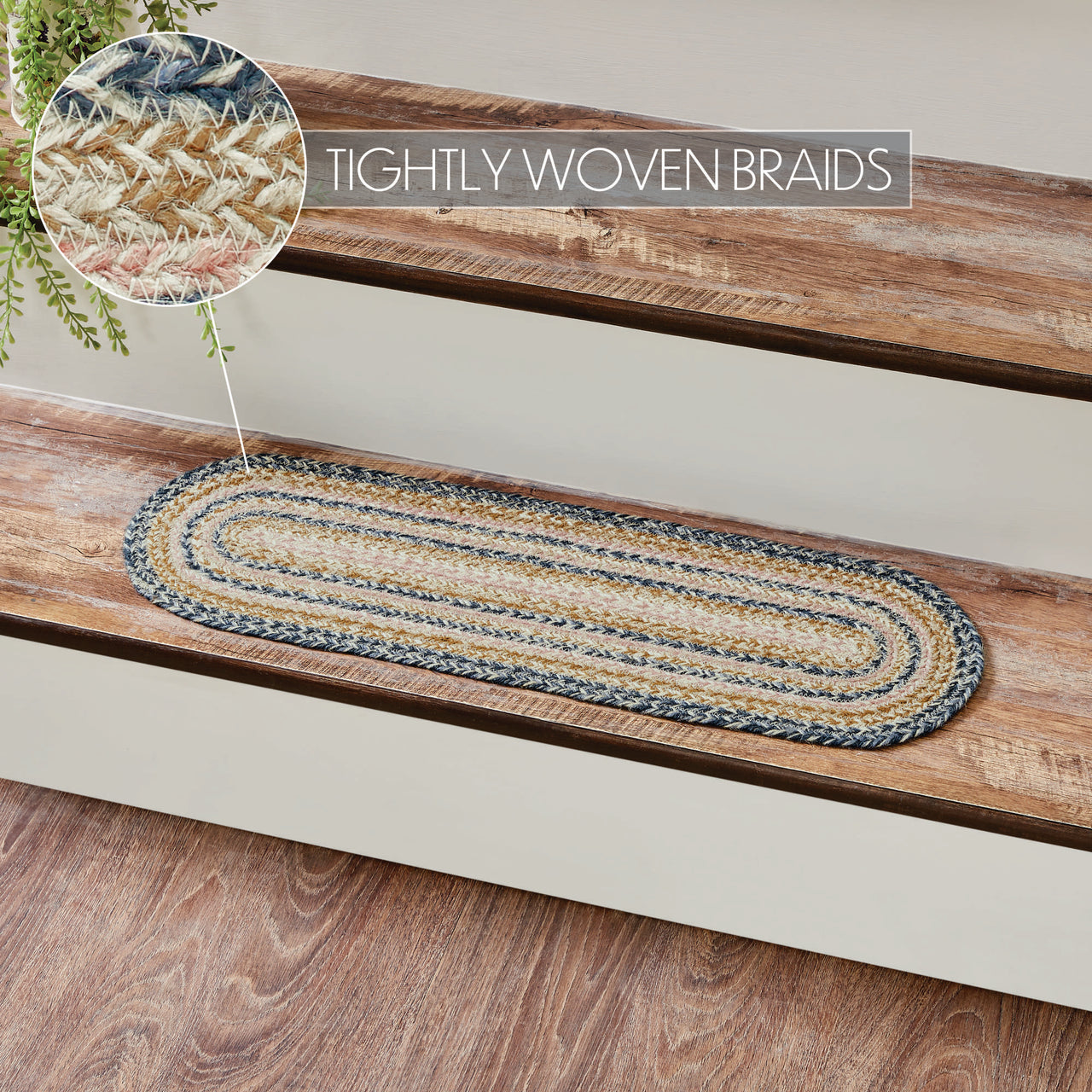 TIGHTLY WOVEN BRAIDS