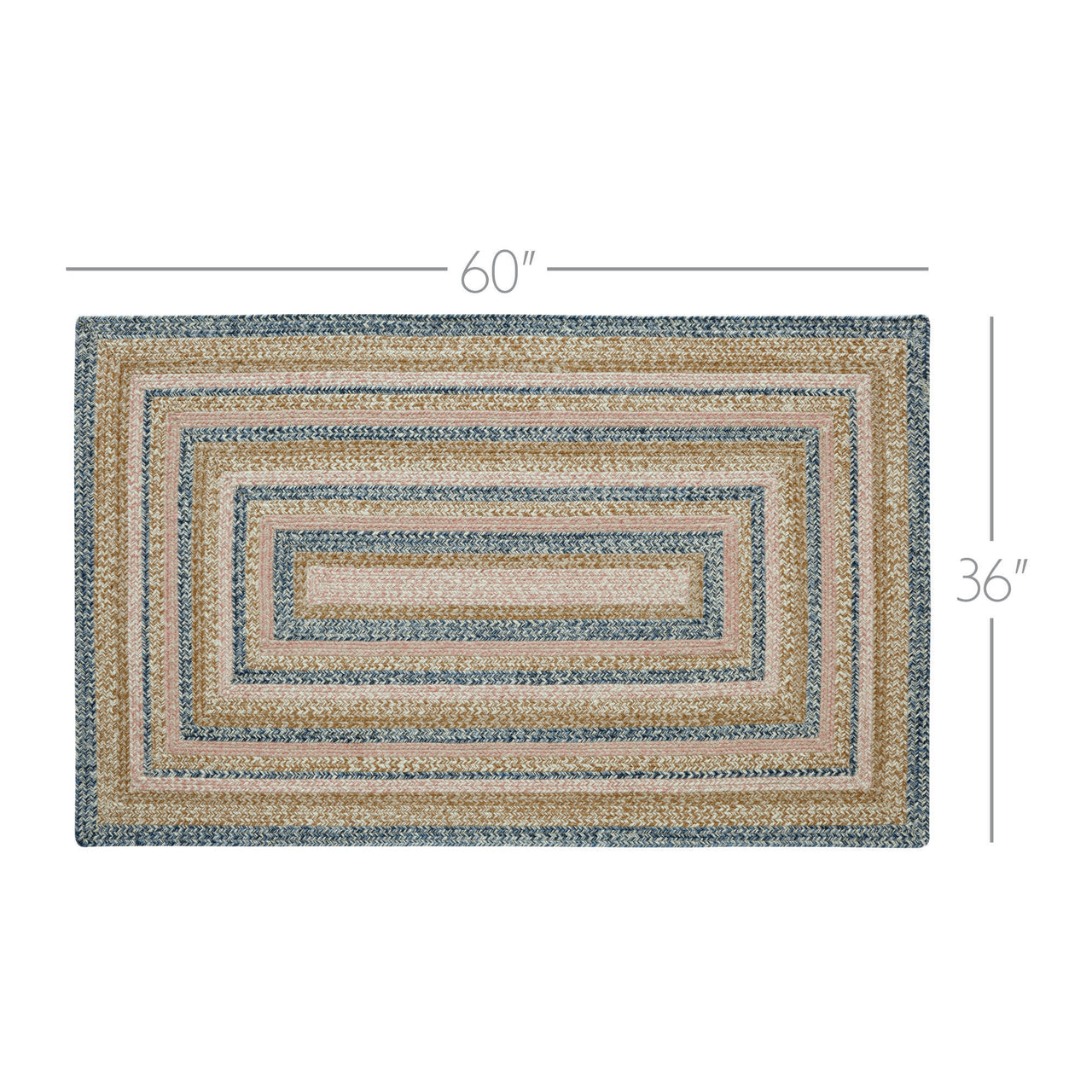 60"

36"