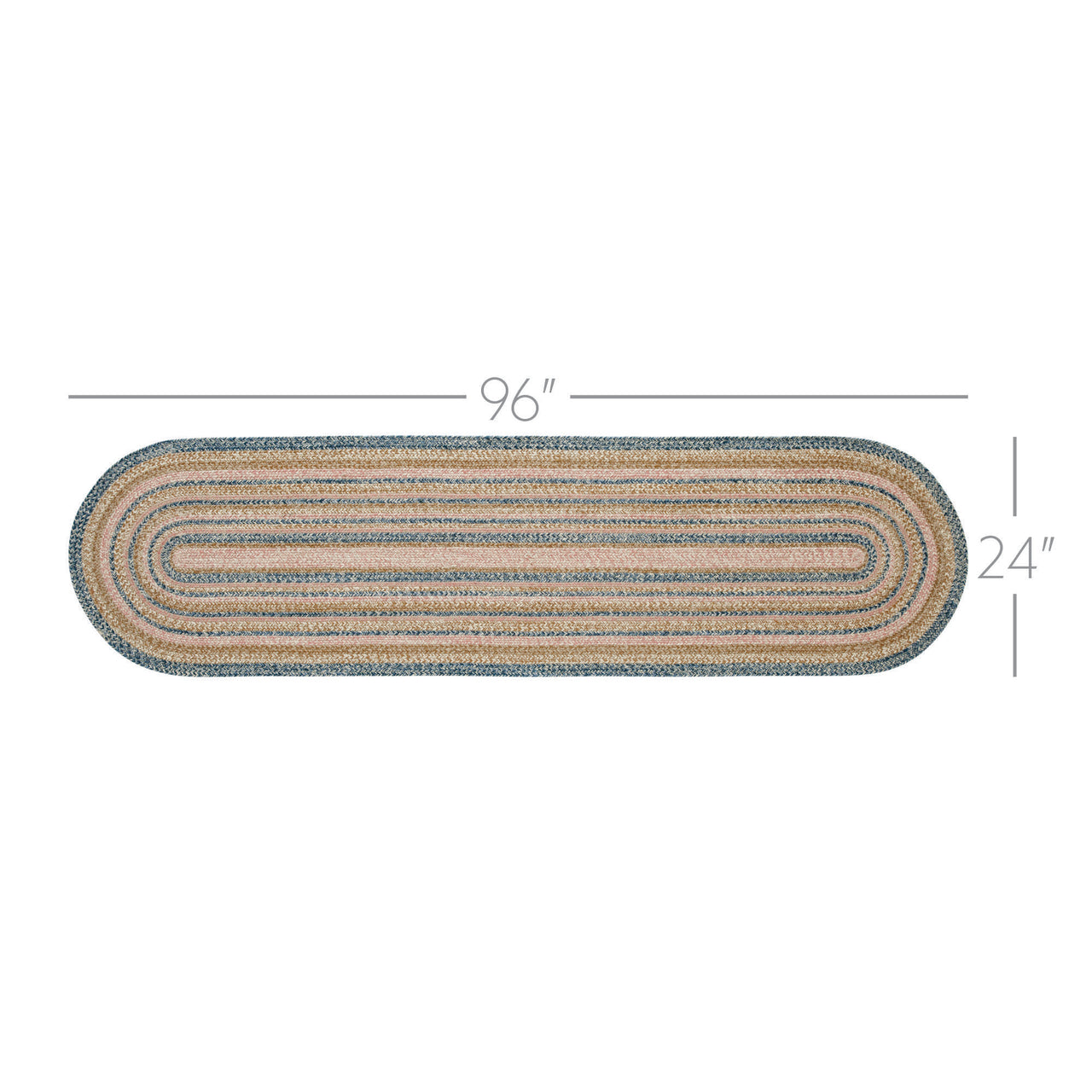 96"

24"