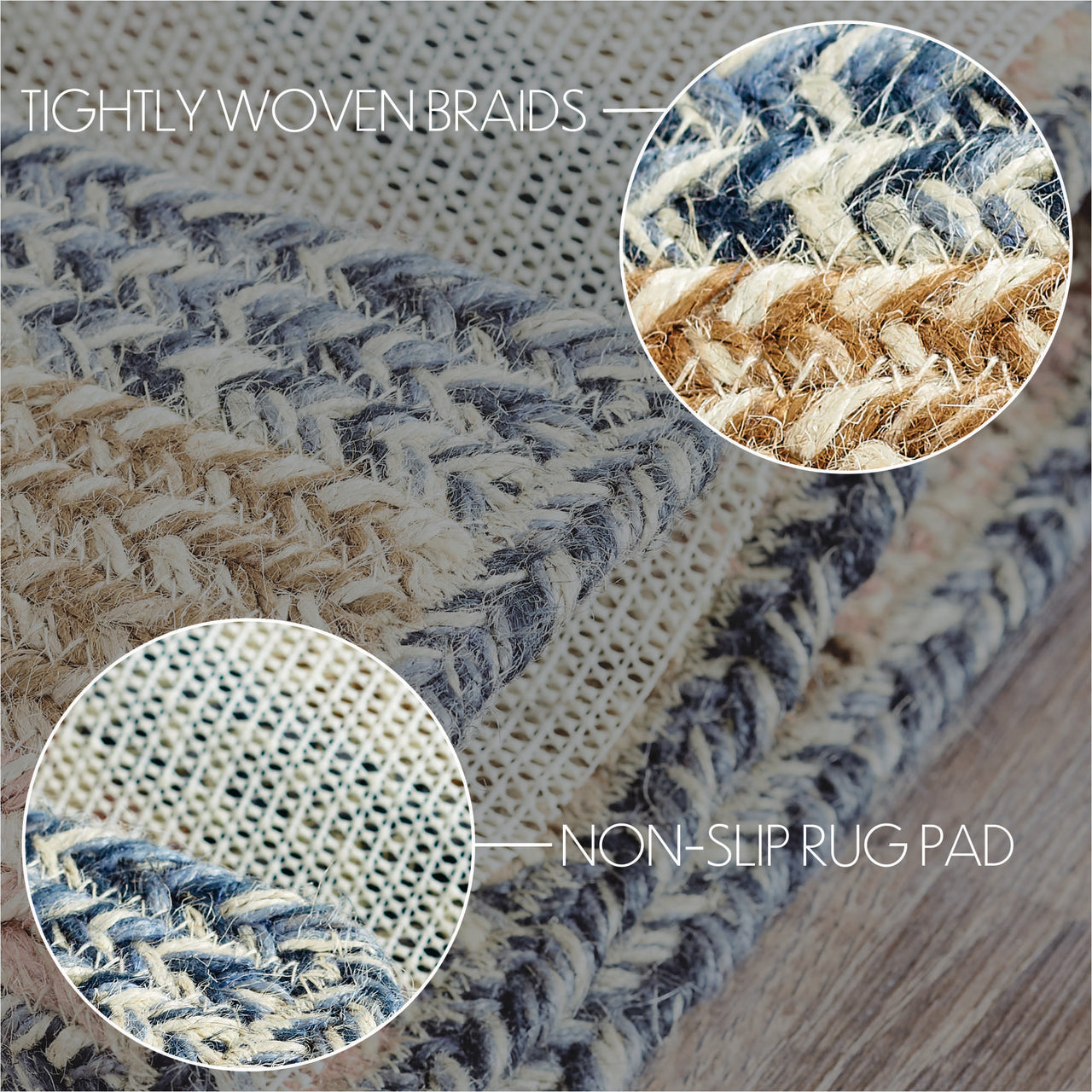 TIGHTLY WOVEN BRAIDS

NON-SLIP RUG PAD