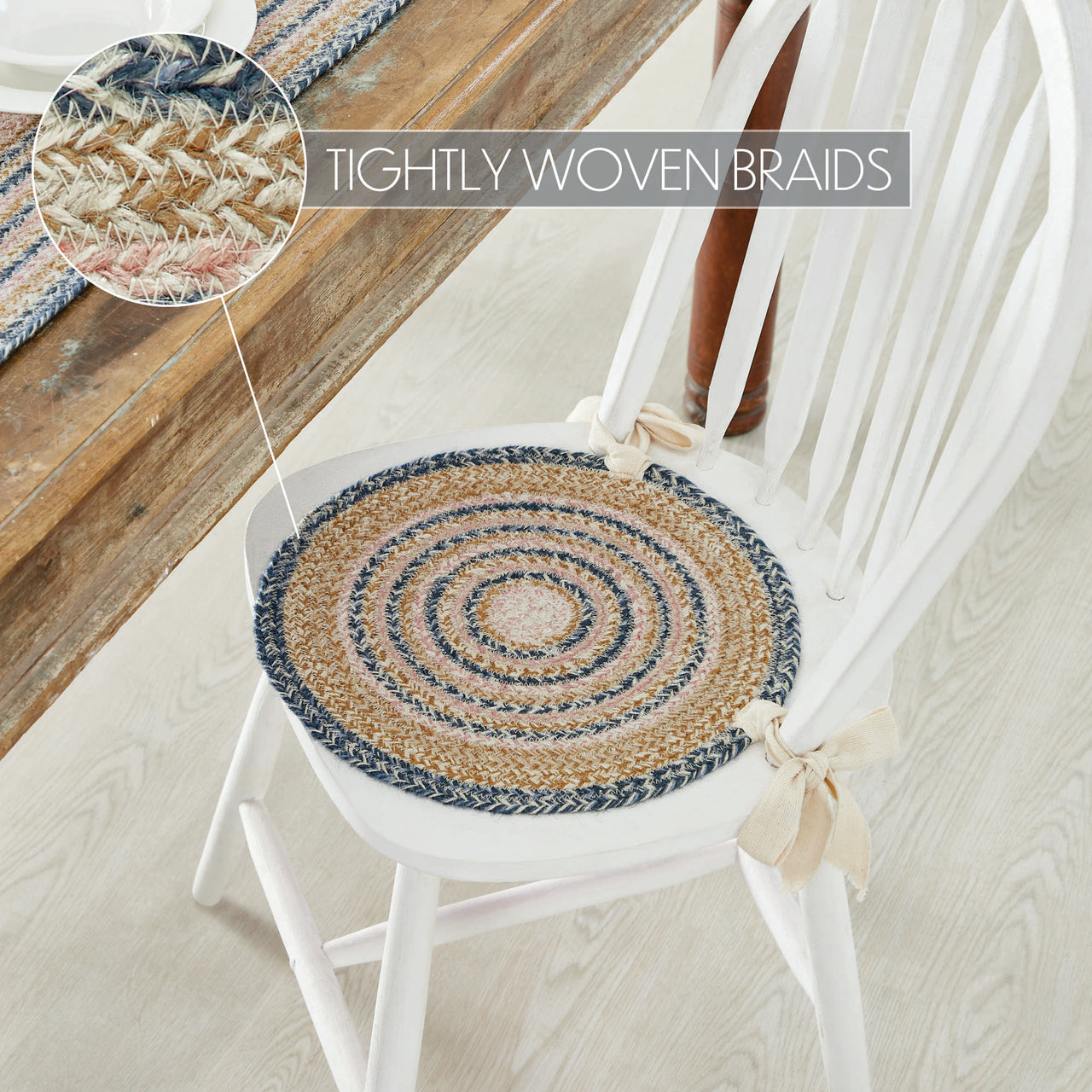 TIGHTLY WOVEN BRAIDS