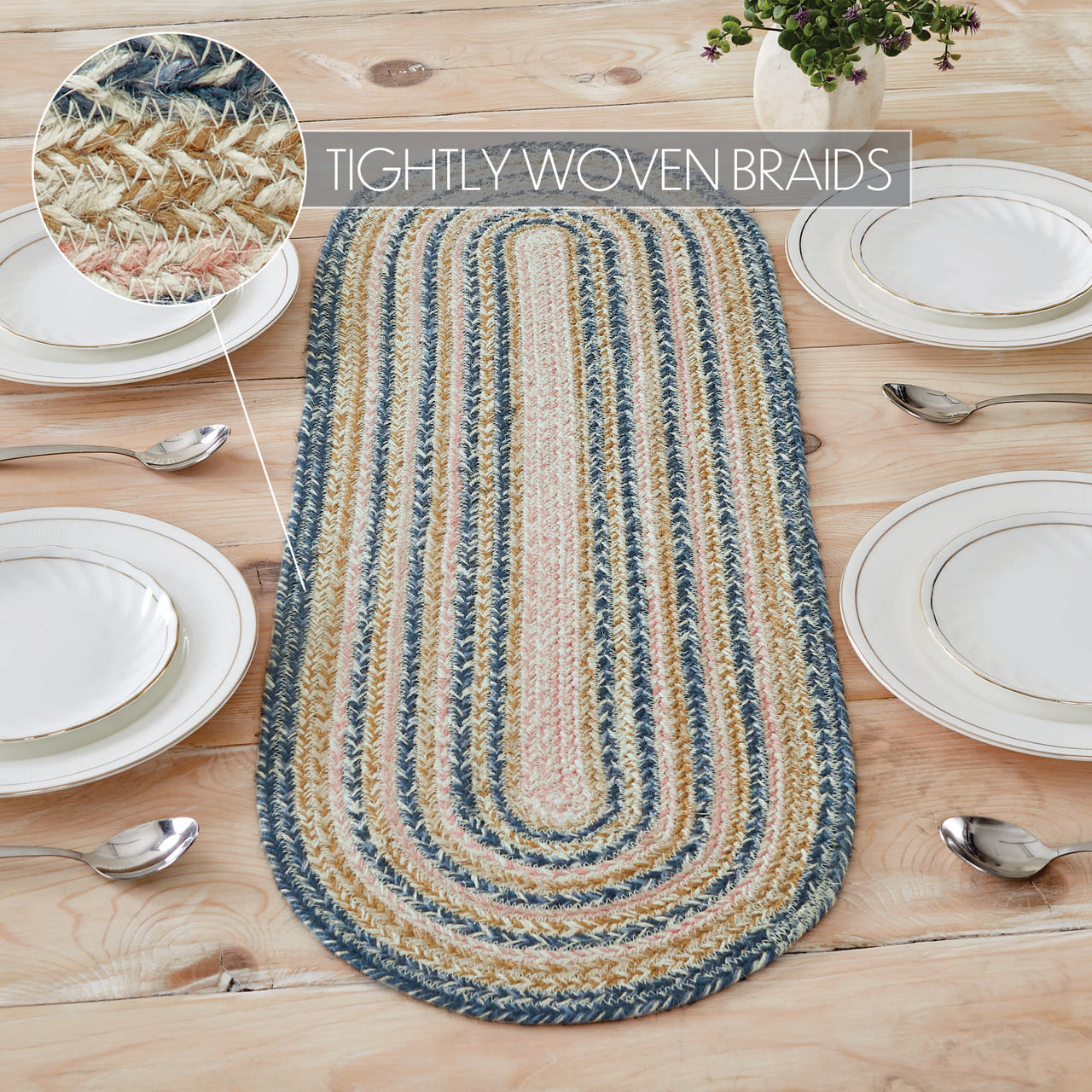 TIGHTLY WOVEN BRAIDS