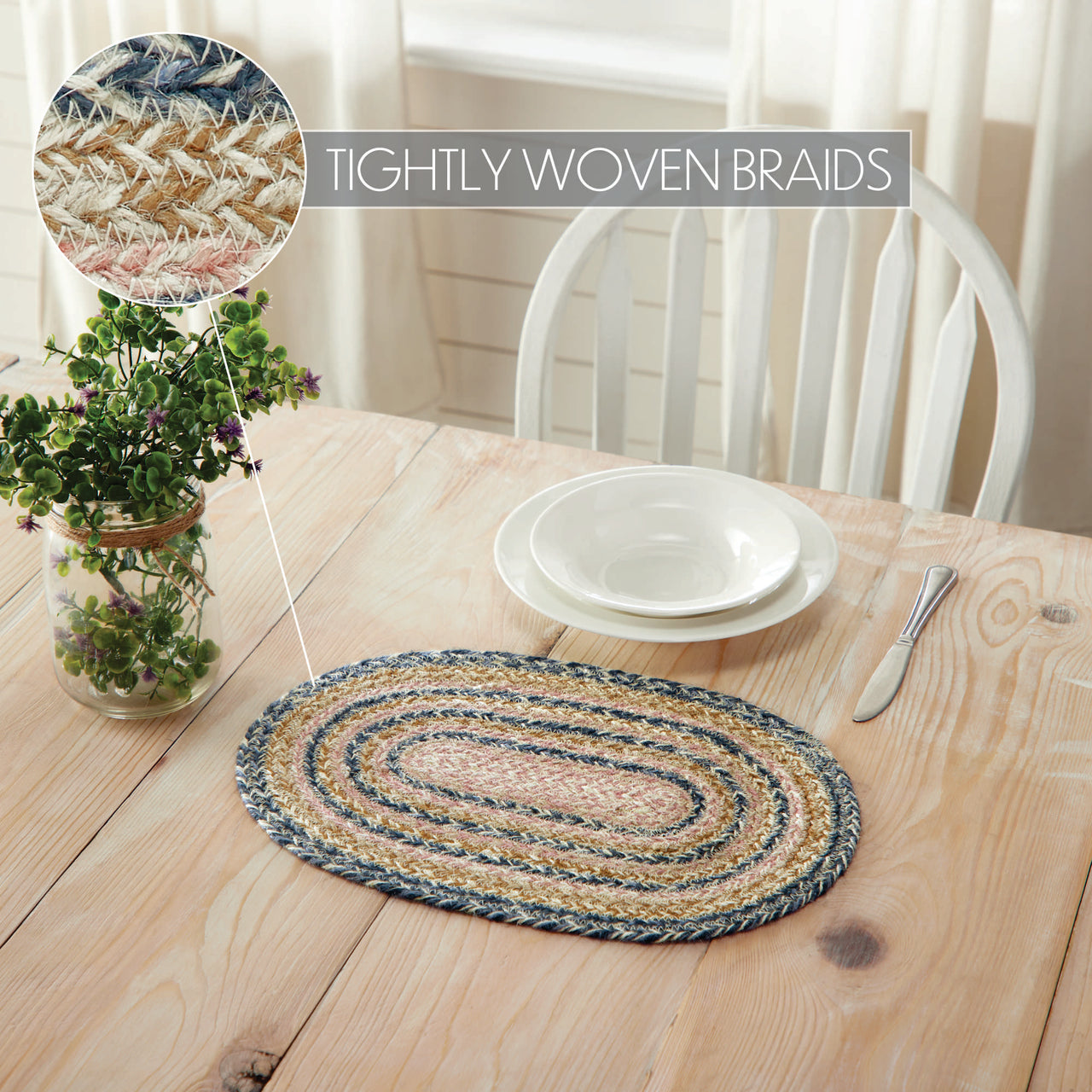 TIGHTLY WOVEN BRAIDS