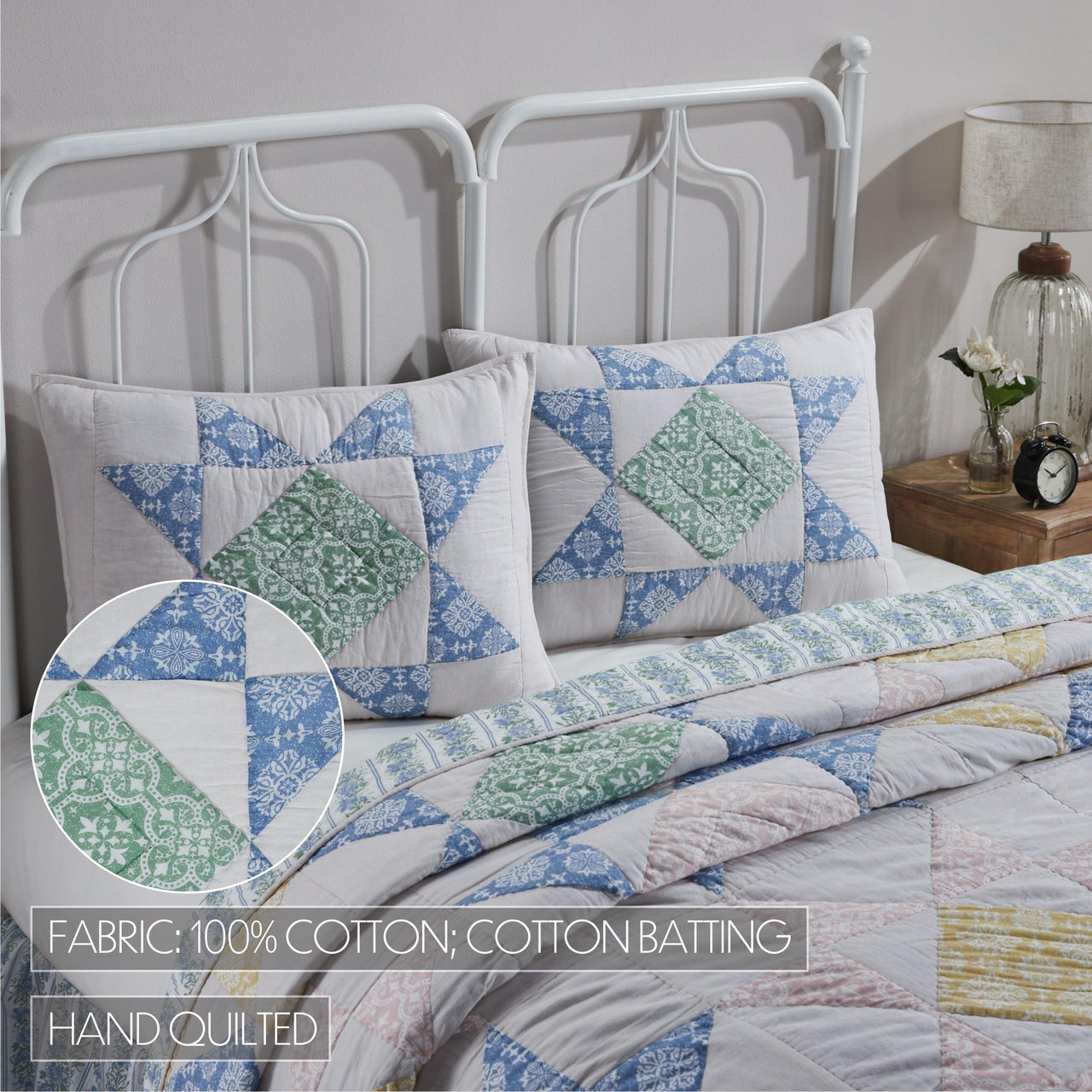 FABRIC: 100% COTTON; COTTON BATTING

HAND QUILTED