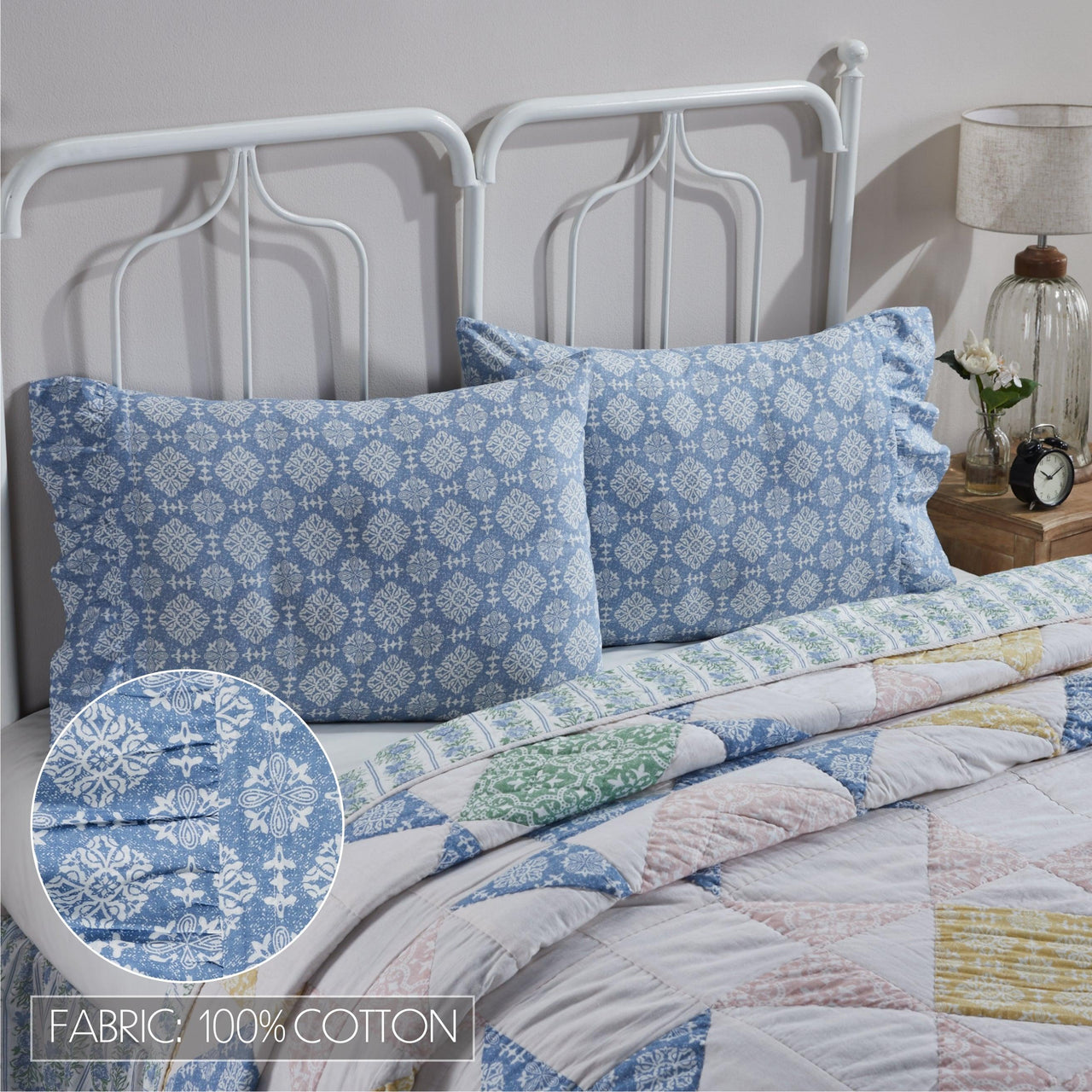 FABRIC: 100% COTTON