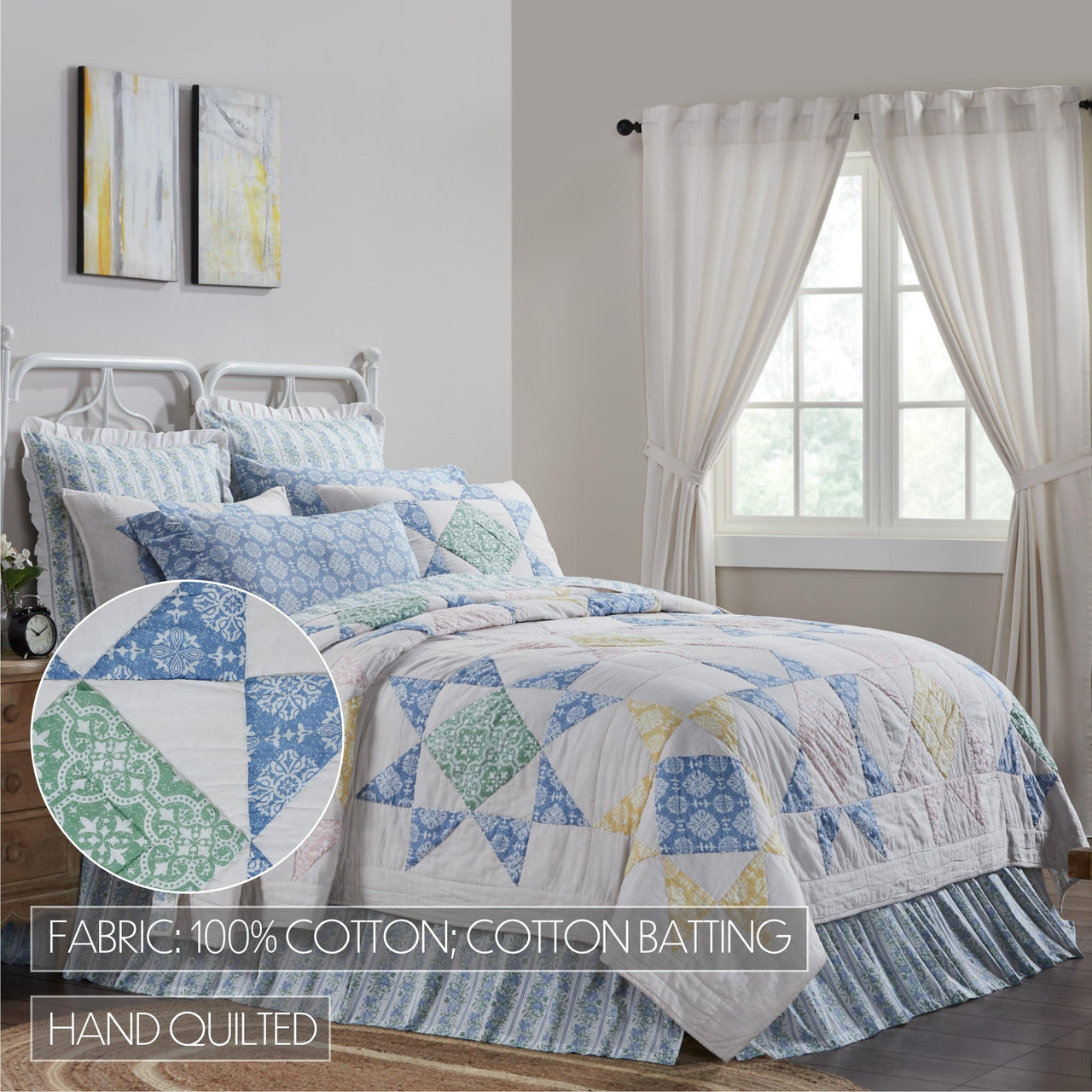 FABRIC: 100% COTTON; COTTON BATTING

HAND QUILTED