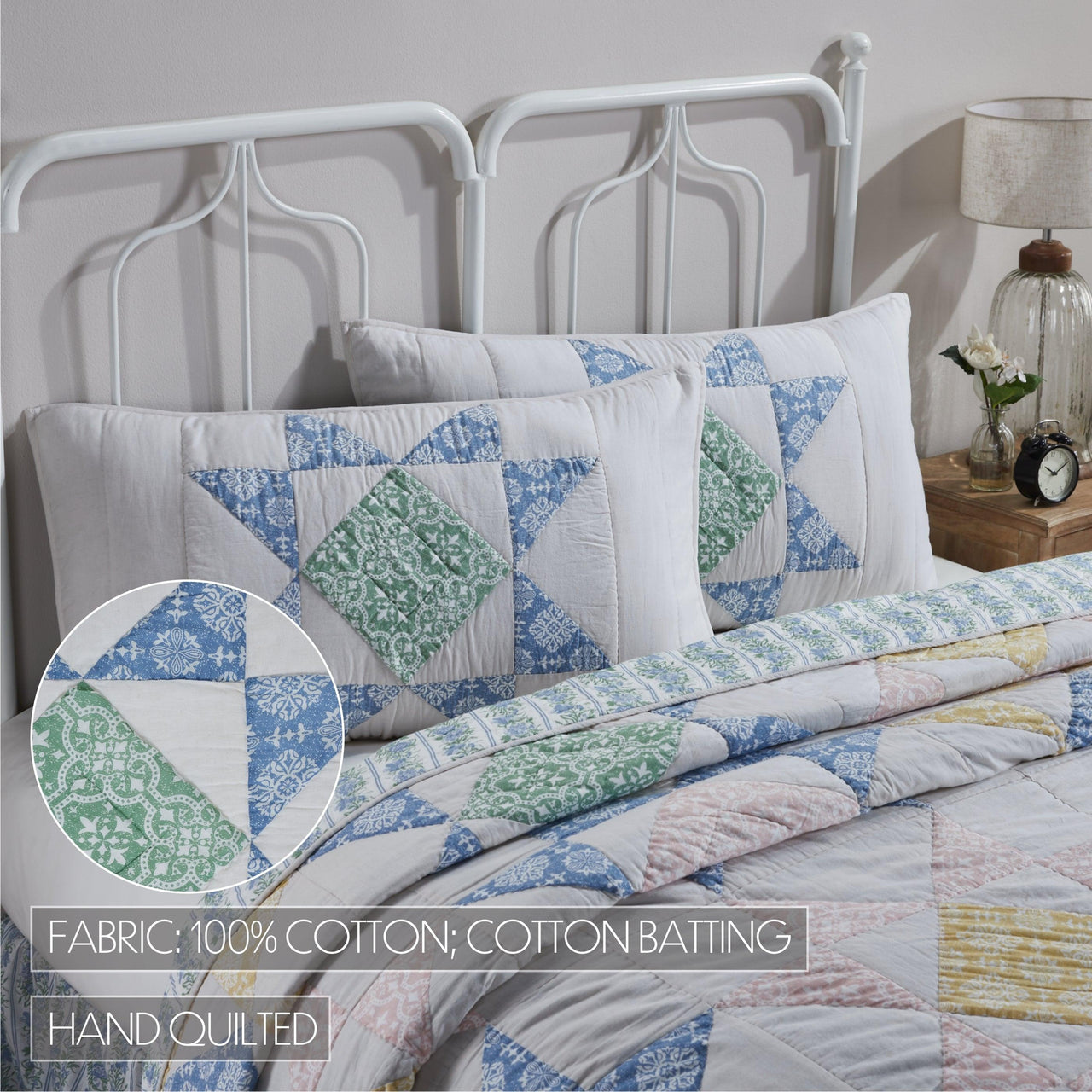 FABRIC: 100% COTTON; COTTON BATTING

HAND QUILTED