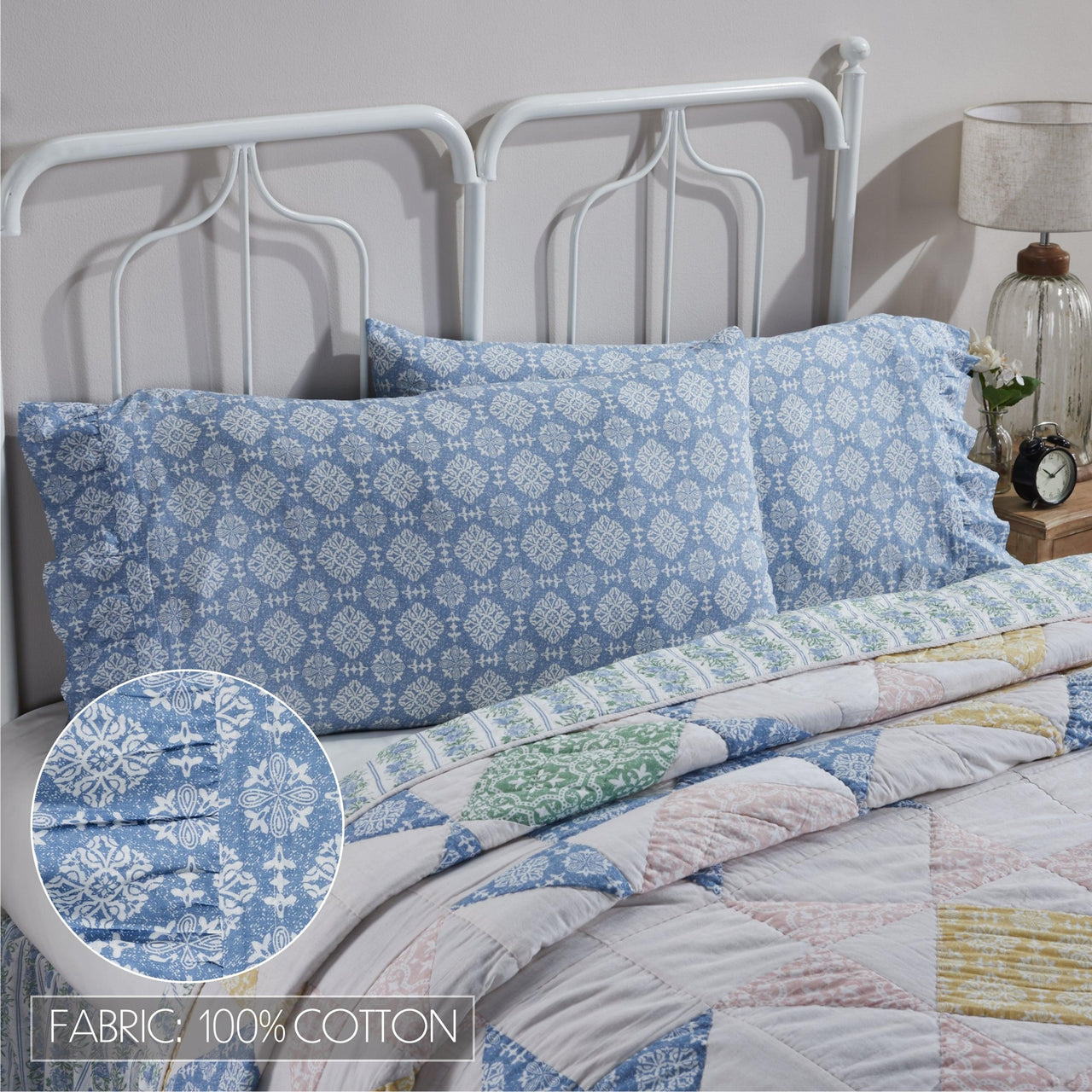 FABRIC: 100% COTTON