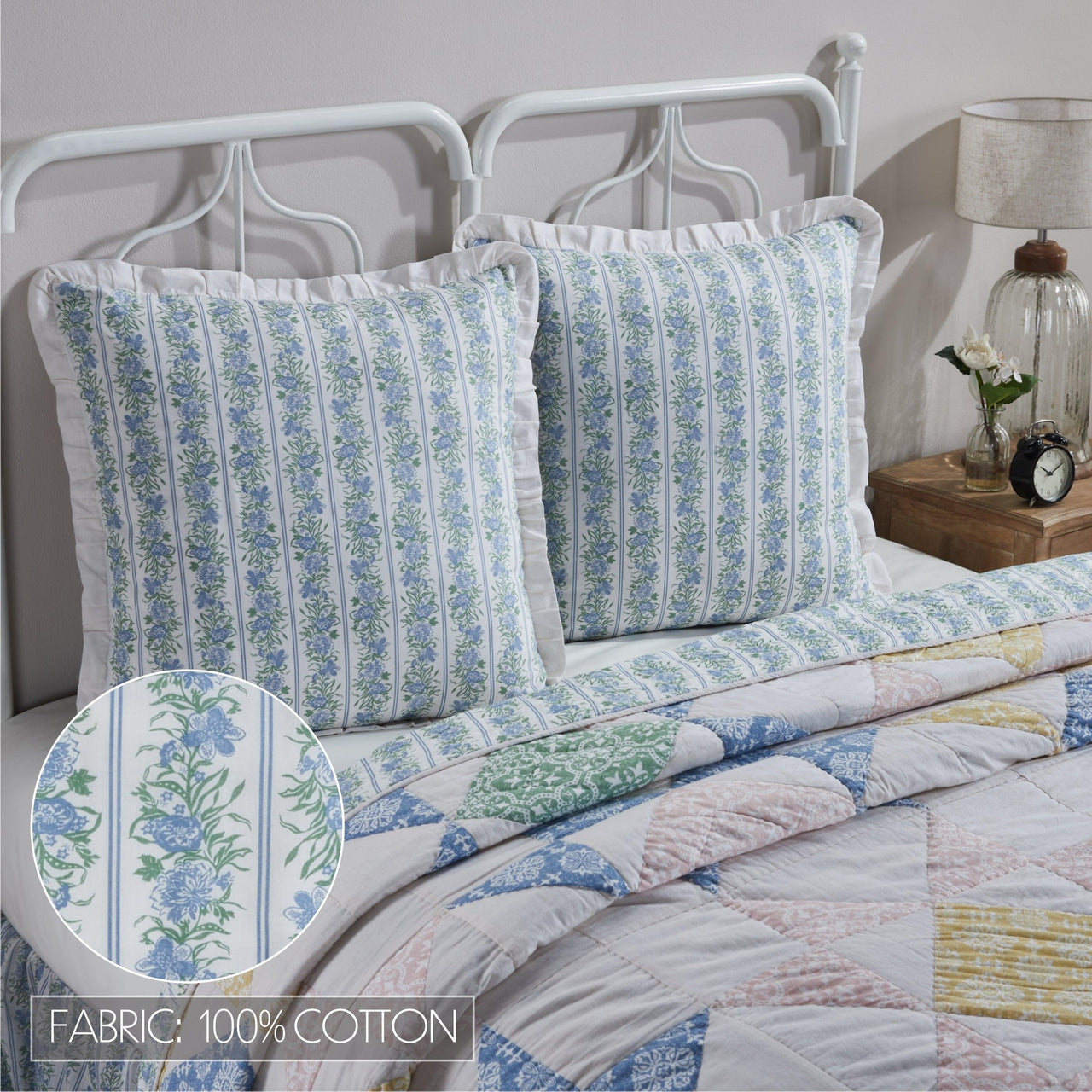 FABRIC: 100% COTTON