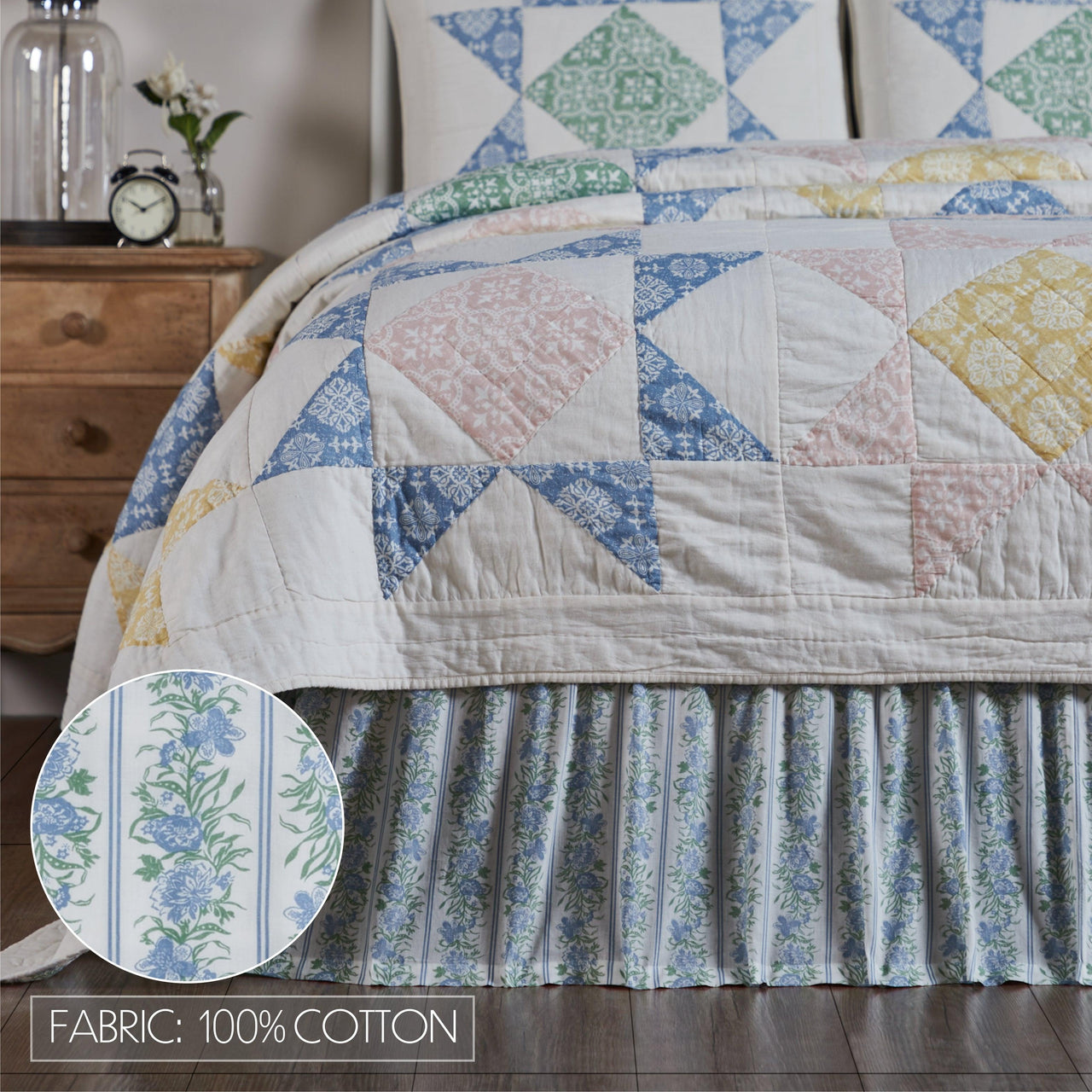 FABRIC: 100% COTTON