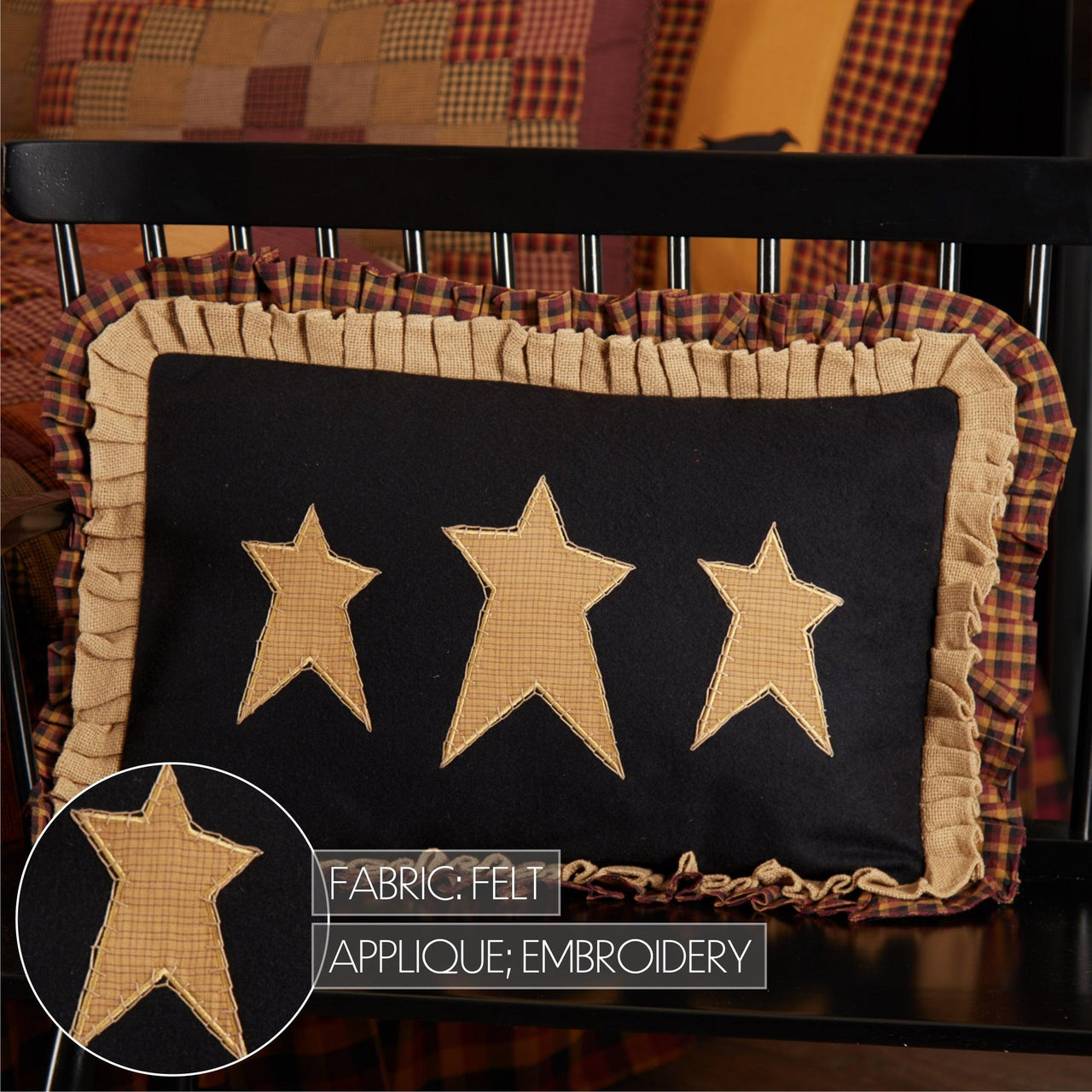 FABRIC: FELT

APPLIQUE; EMBROIDERY