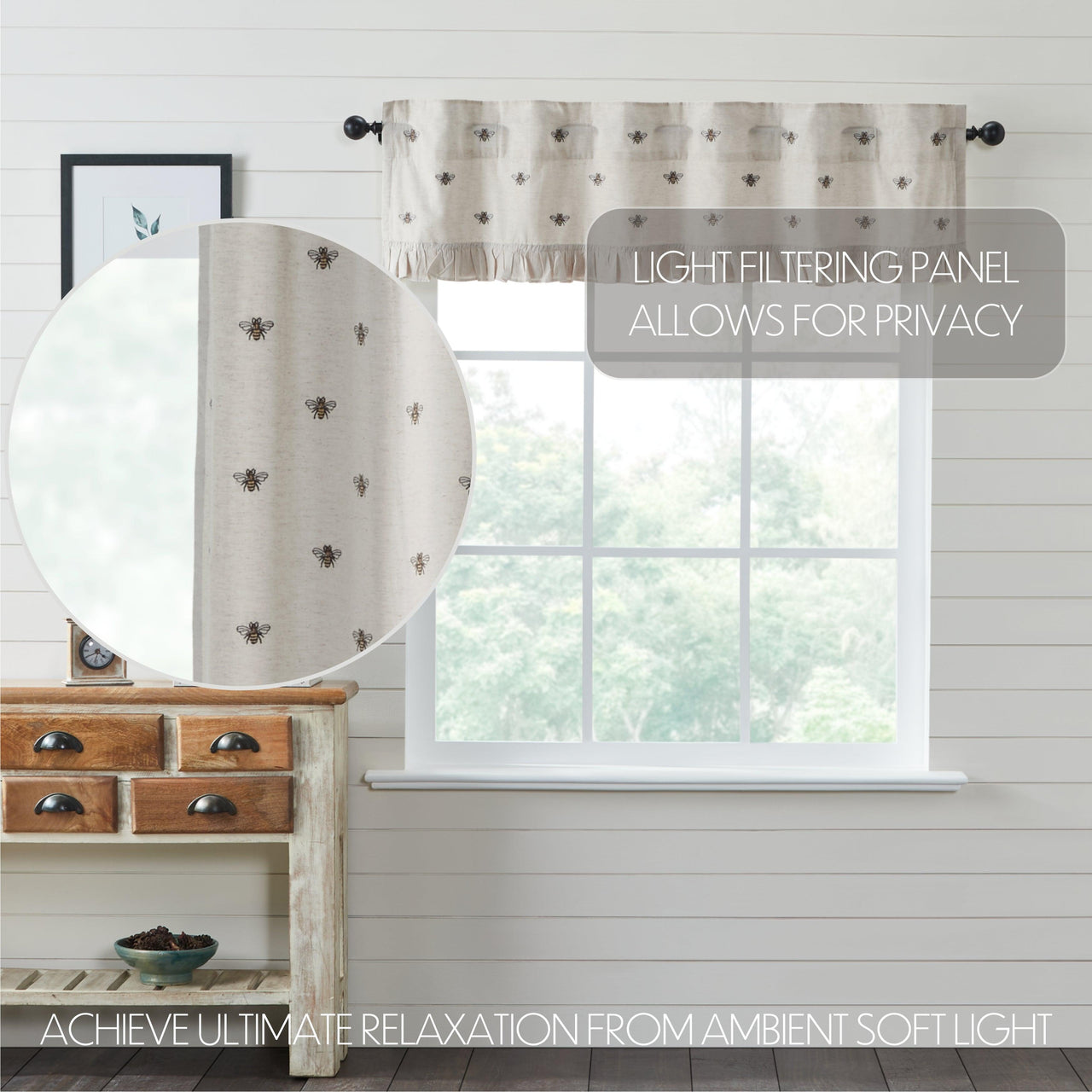 LIGHT FILTERING PANEL
ALLOWS FOR PRIVACY

ACHIEVE ULTIMATE RELAXATION FROM AMBIENT SOFT LIGHT