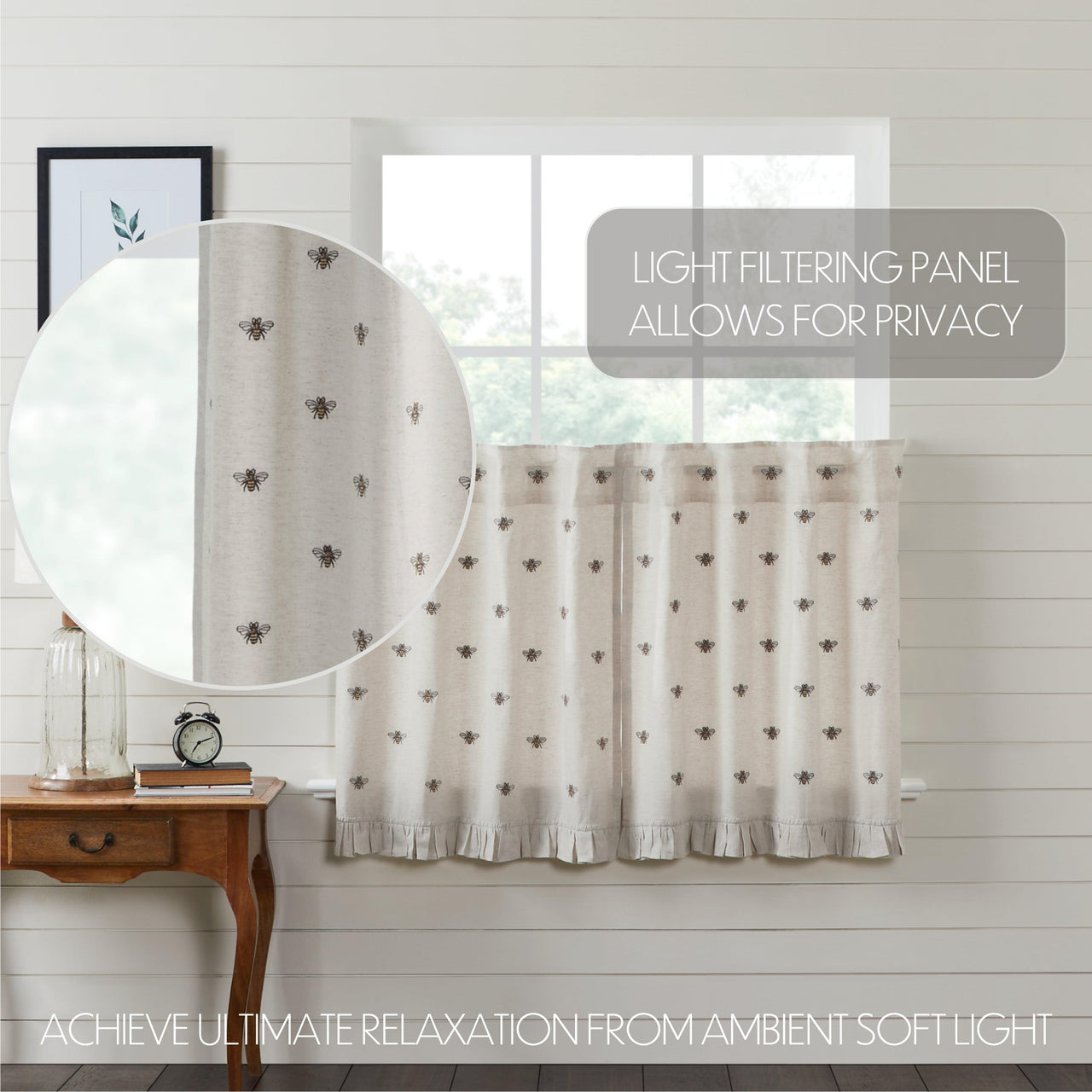 LIGHT FILTERING PANEL
ALLOWS FOR PRIVACY

ACHIEVE ULTIMATE RELAXATION FROM AMBIENT SOFT LIGHT