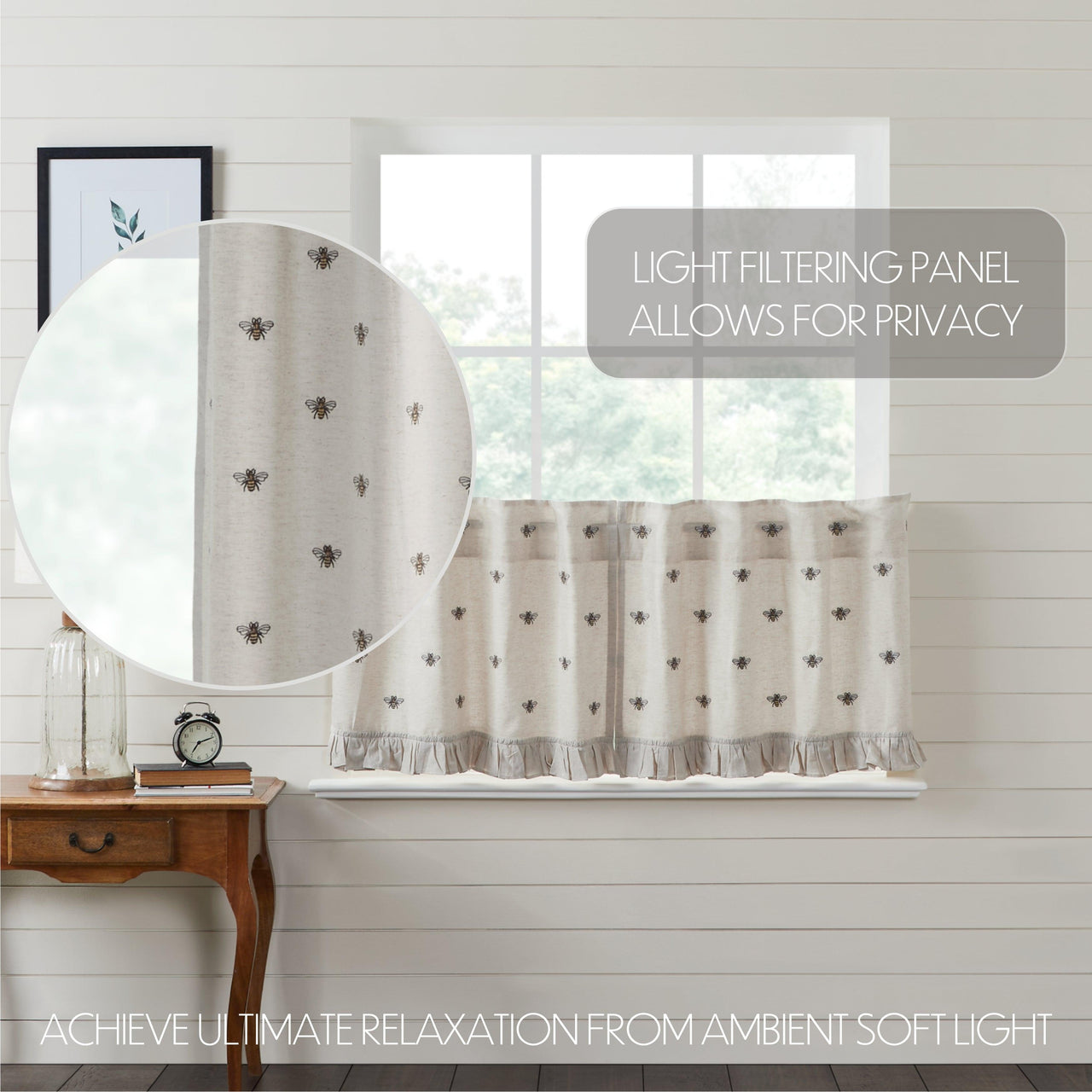 LIGHT FILTERING PANEL
ALLOWS FOR PRIVACY

ACHIEVE ULTIMATE RELAXATION FROM AMBIENT SOFT LIGHT