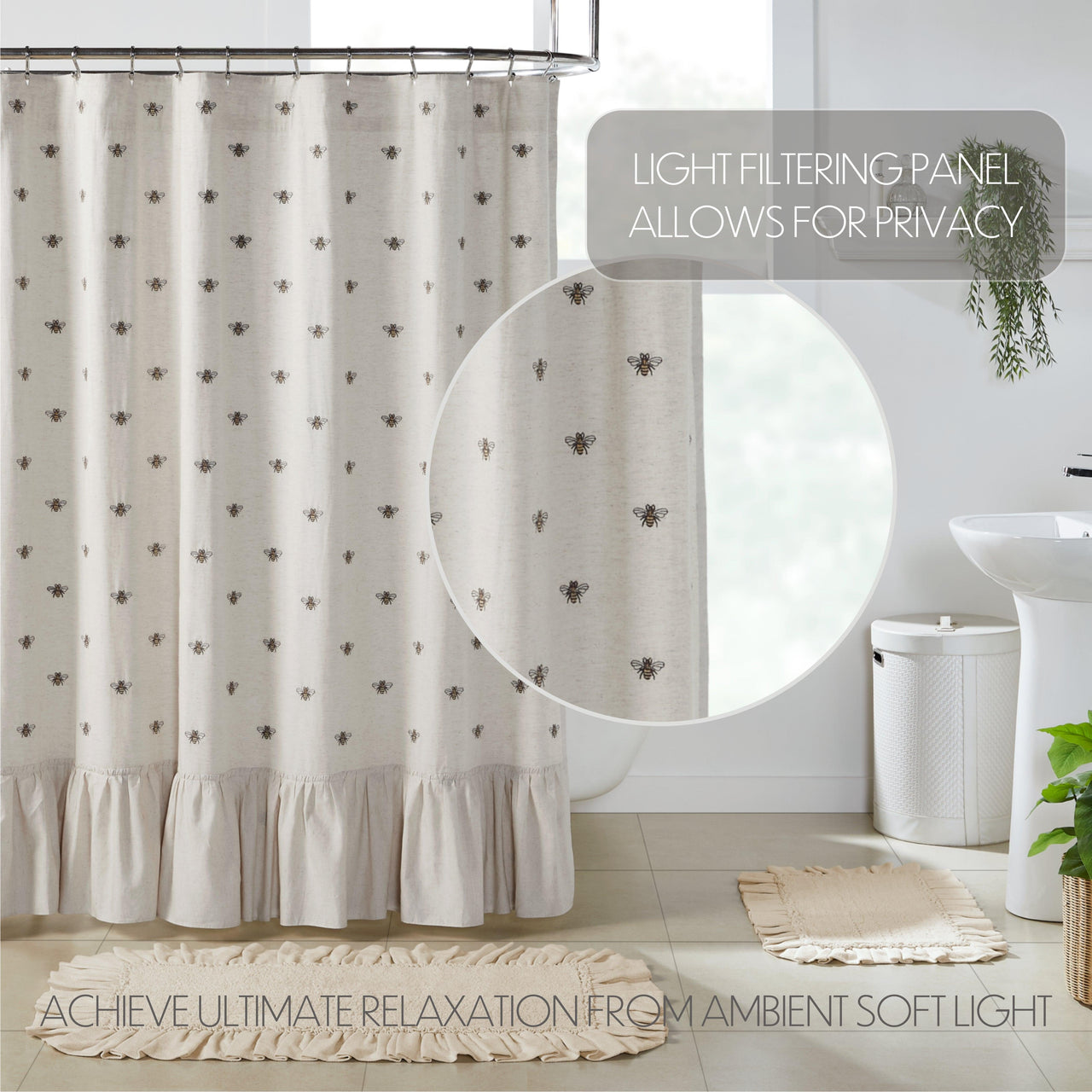 LIGHT FILTERING PANEL ALLOWS FOR PRIVACY

ACHIEVE ULTIMATE RELAXATION FROM AMBIENT SOFT LIGHT