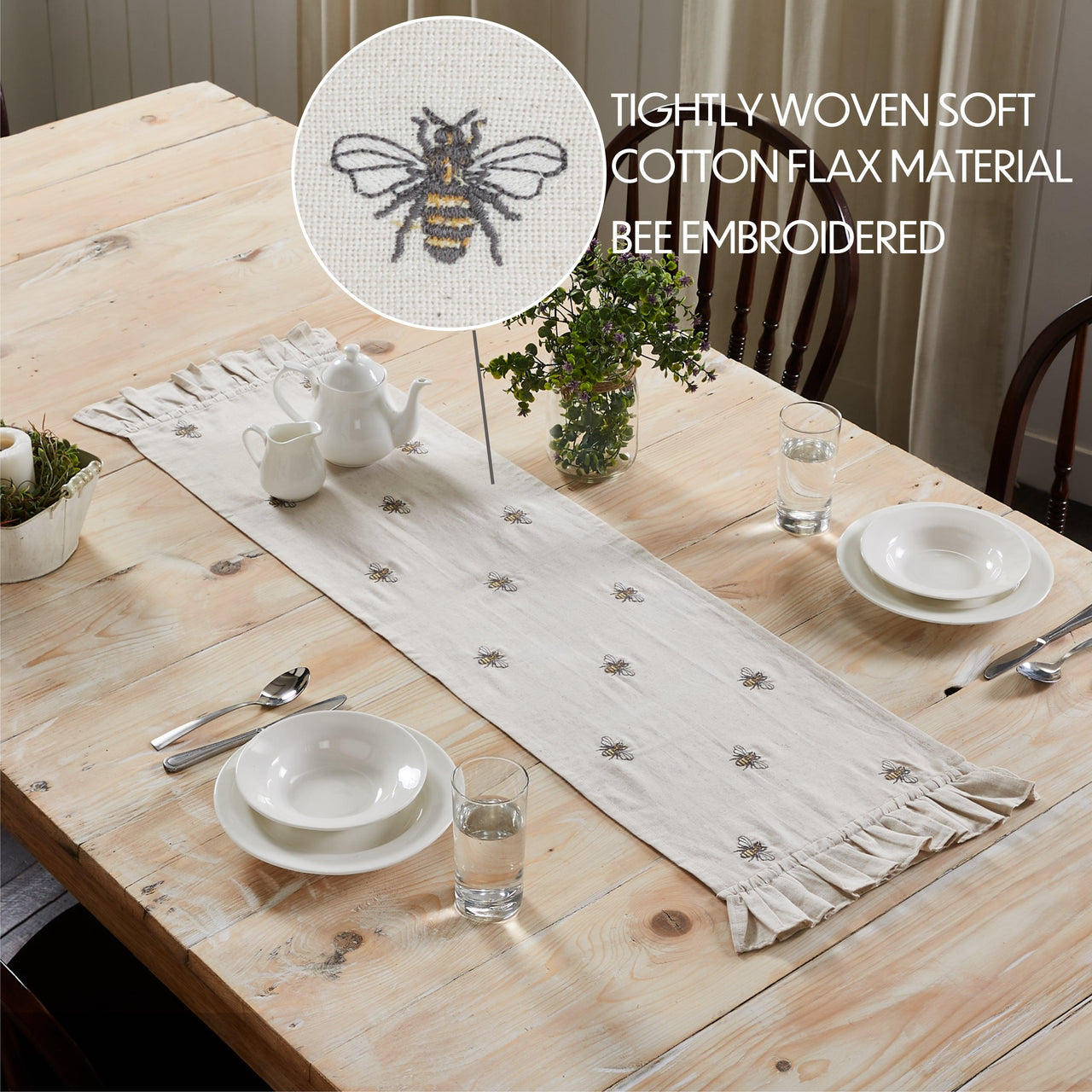 TIGHTLY WOVEN SOFT COTTON FLAX MATERIAL

BEE EMBROIDERED