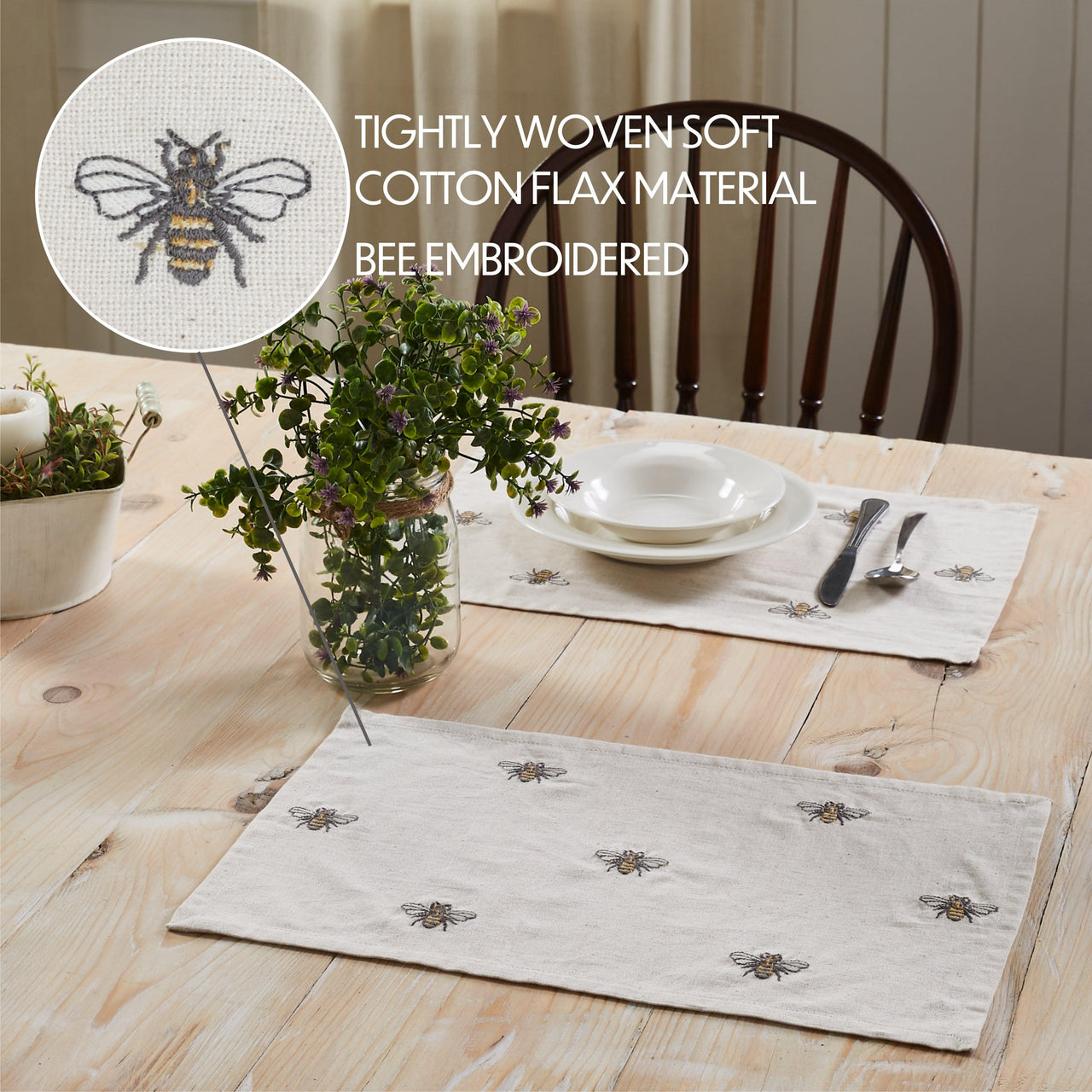 TIGHTLY WOVEN SOFT COTTON FLAX MATERIAL

BEE EMBROIDERED