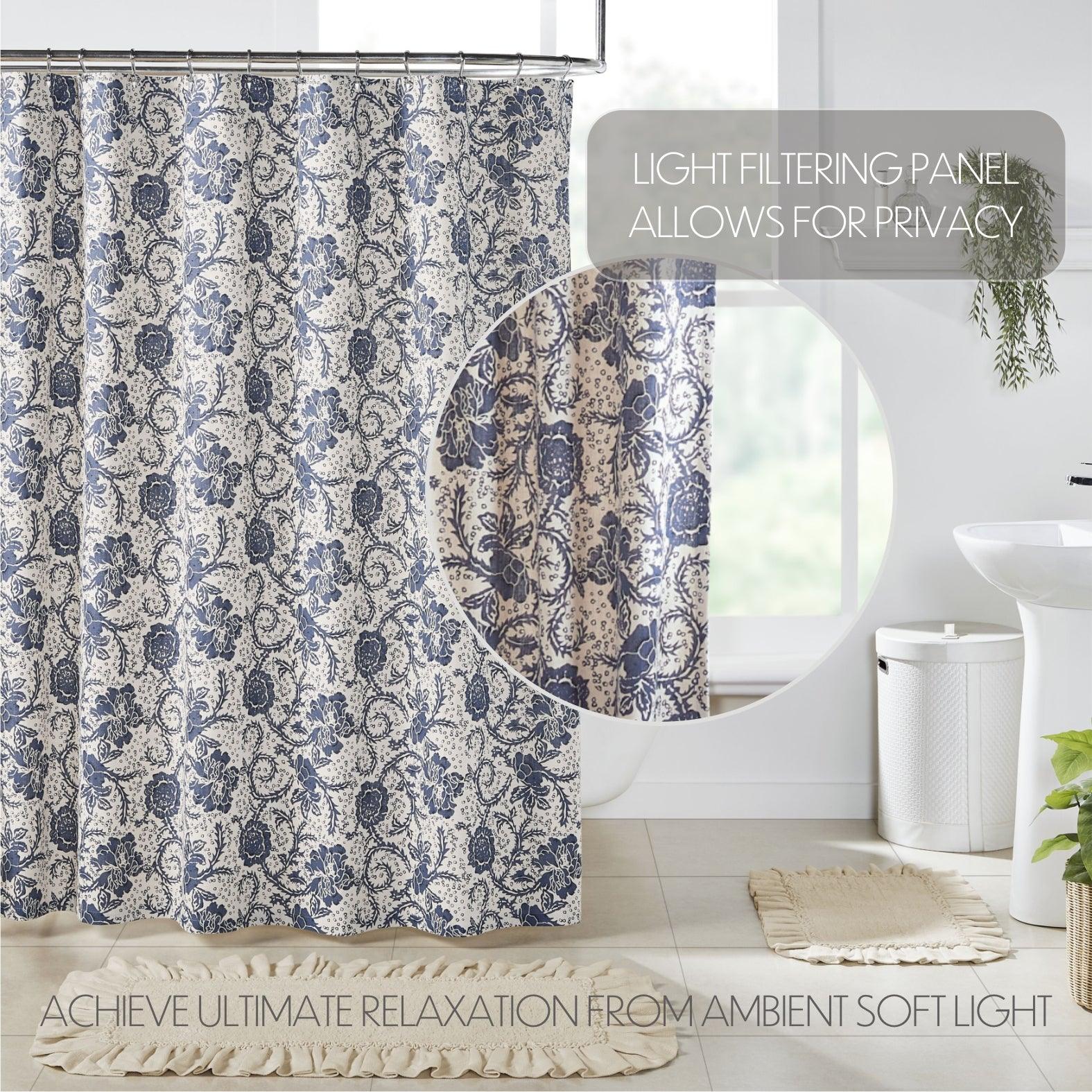 LIGHT FILTERING PANEL ALLOWS FOR PRIVACY

ACHIEVE ULTIMATE RELAXATION FROM AMBIENT SOFT LIGHT