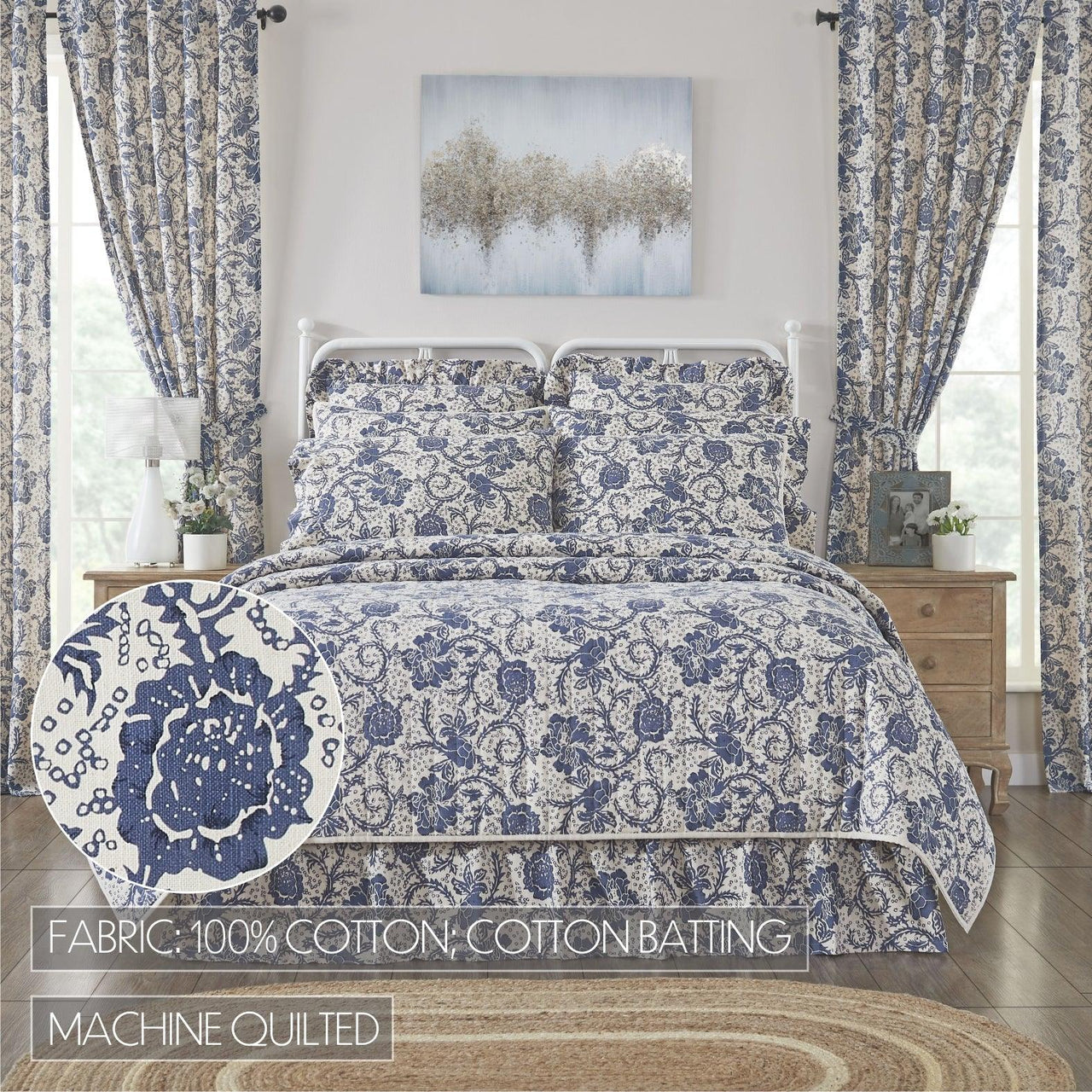 FABRIC: 100% COTTON; COTTON BATTING

MACHINE QUILTED