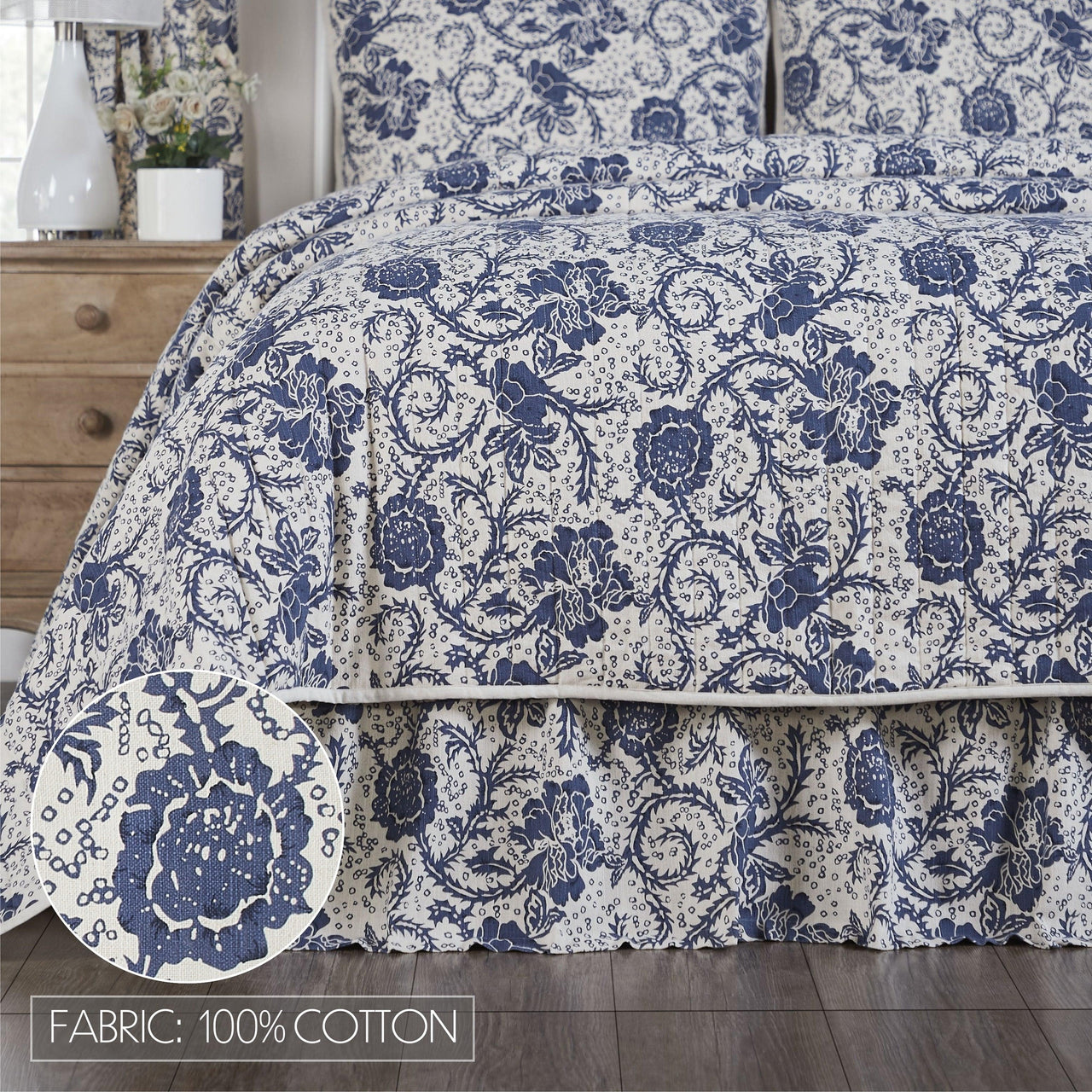 FABRIC: 100% COTTON