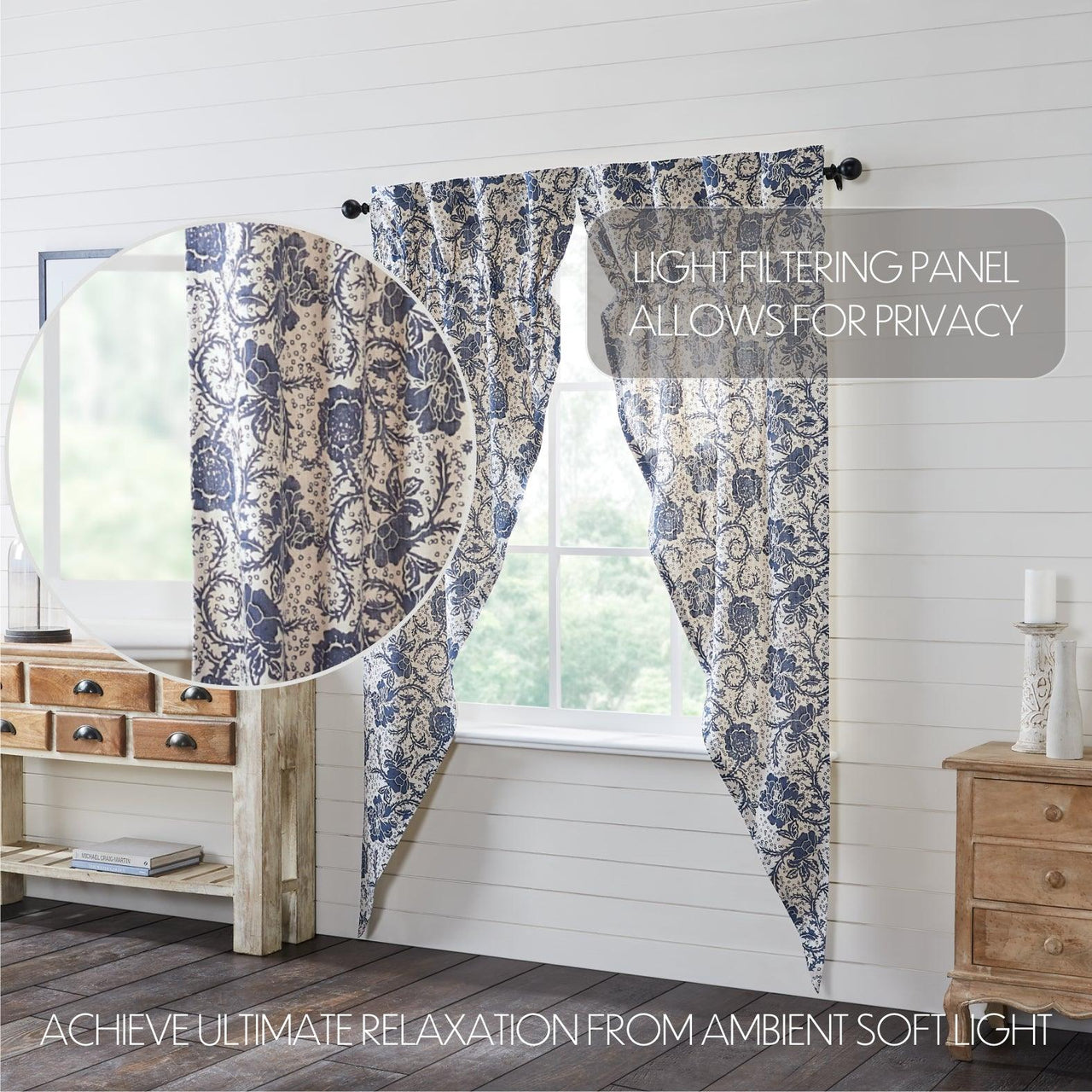 LIGHT FILTERING PANEL ALLOWS FOR PRIVACY

MICHAEL CRAIG-MARTIN

ACHIEVE ULTIMATE RELAXATION FROM AMBIENT SOFT LIGHT