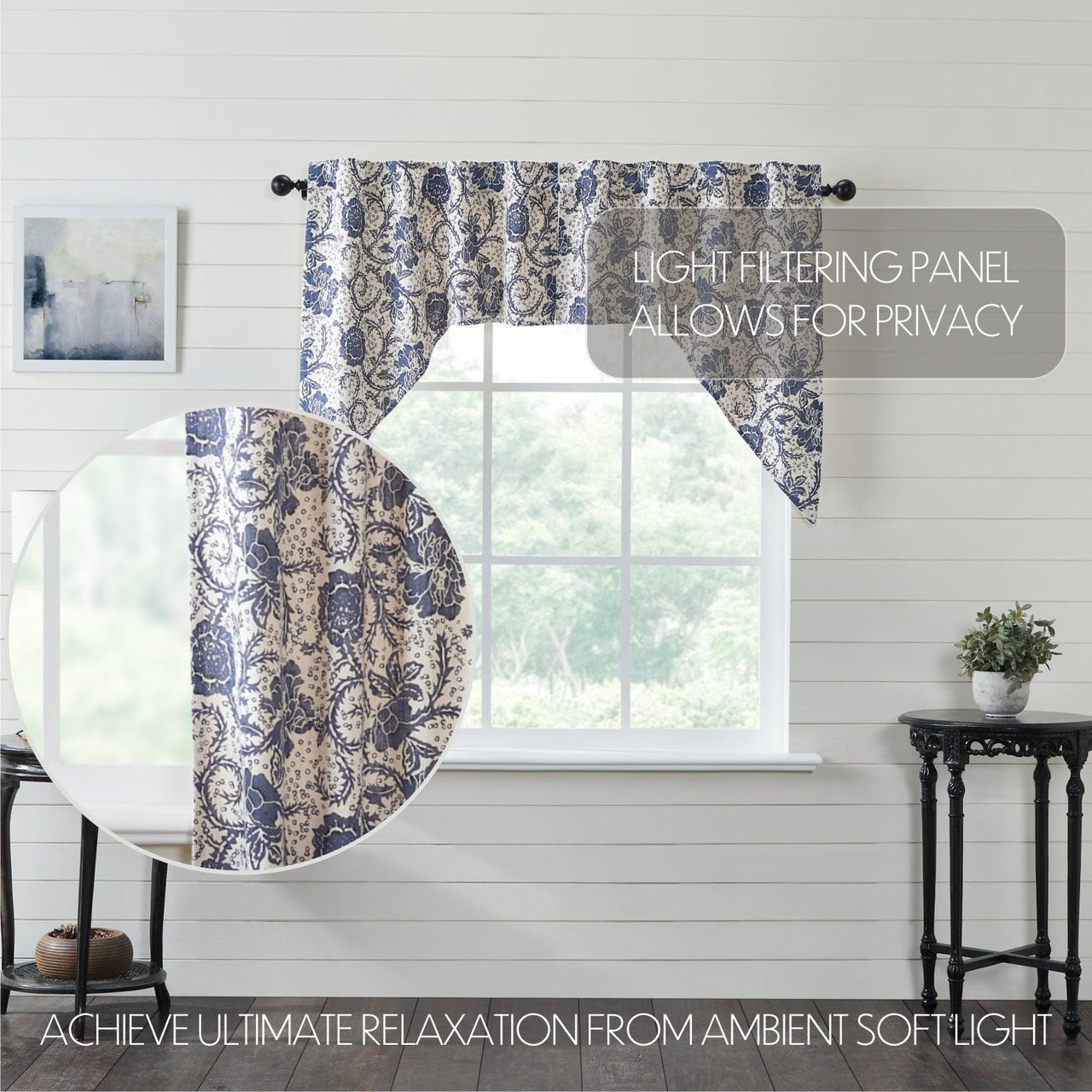 LIGHT FILTERING PANEL
ALLOWS FOR PRIVACY

ACHIEVE ULTIMATE RELAXATION FROM AMBIENT SOFT LIGHT