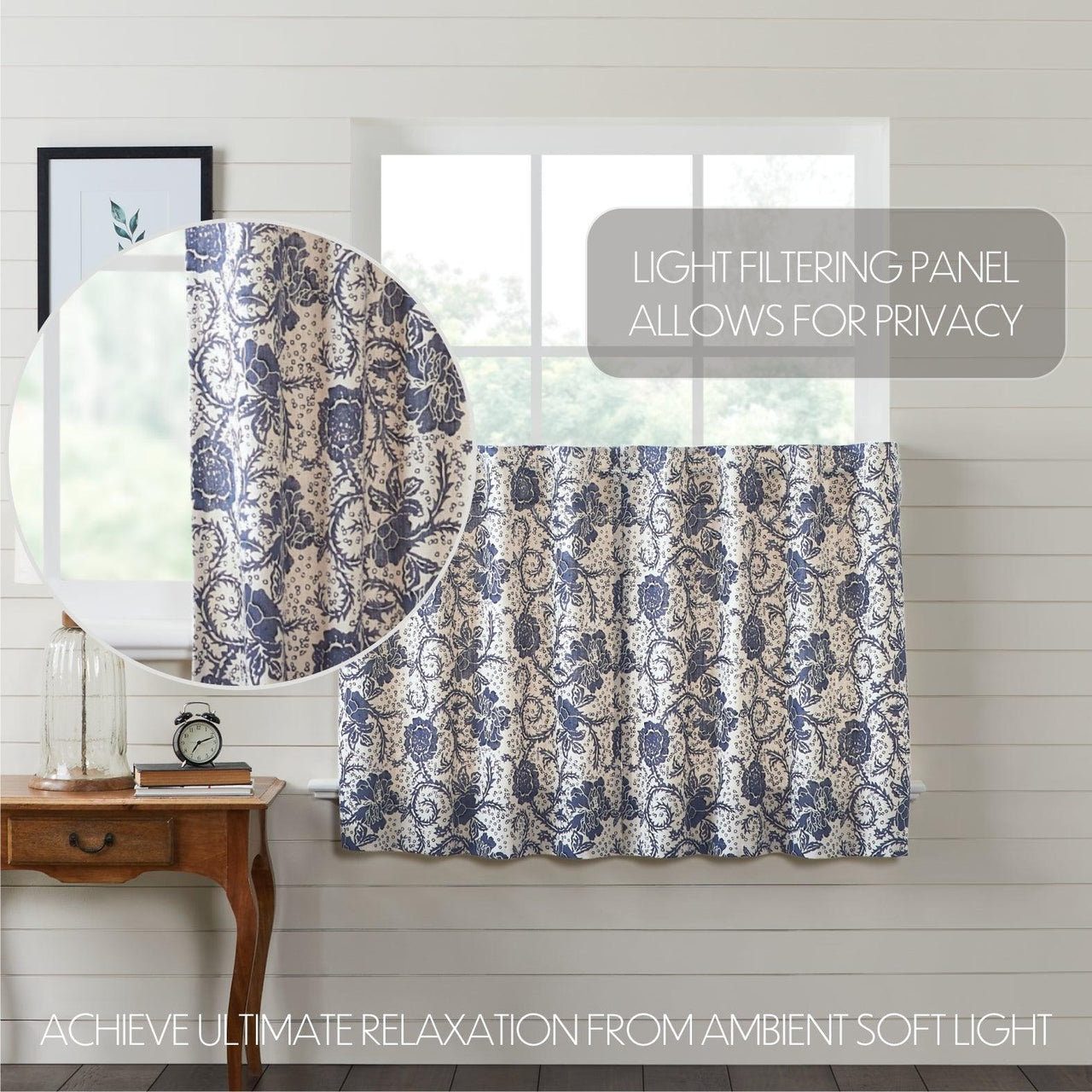 LIGHT FILTERING PANEL
ALLOWS FOR PRIVACY

ACHIEVE ULTIMATE RELAXATION FROM AMBIENT SOFT LIGHT