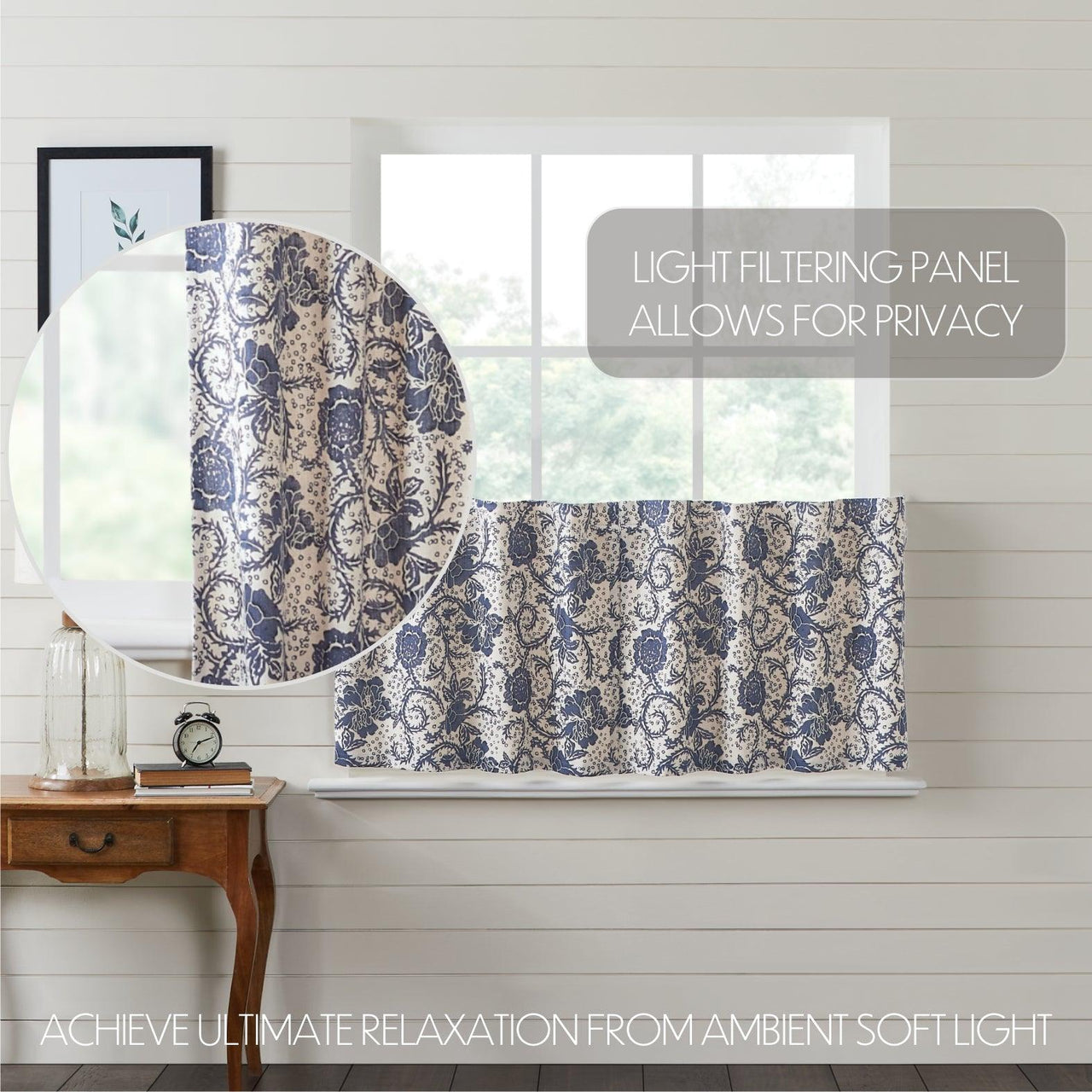 LIGHT FILTERING PANEL
ALLOWS FOR PRIVACY

ACHIEVE ULTIMATE RELAXATION FROM AMBIENT SOFT LIGHT