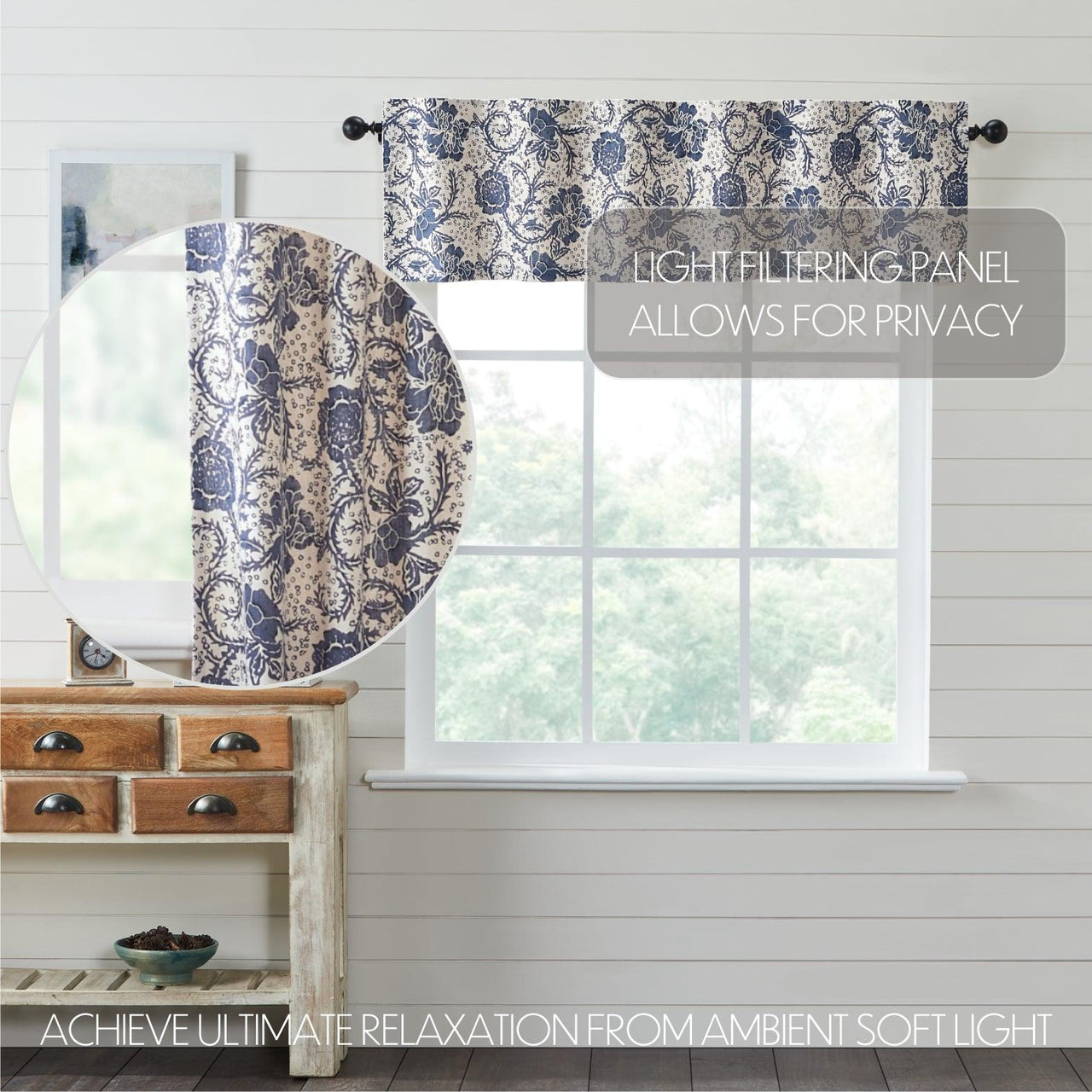 LIGHT FILTERING PANEL
ALLOWS FOR PRIVACY

ACHIEVE ULTIMATE RELAXATION FROM AMBIENT SOFT LIGHT