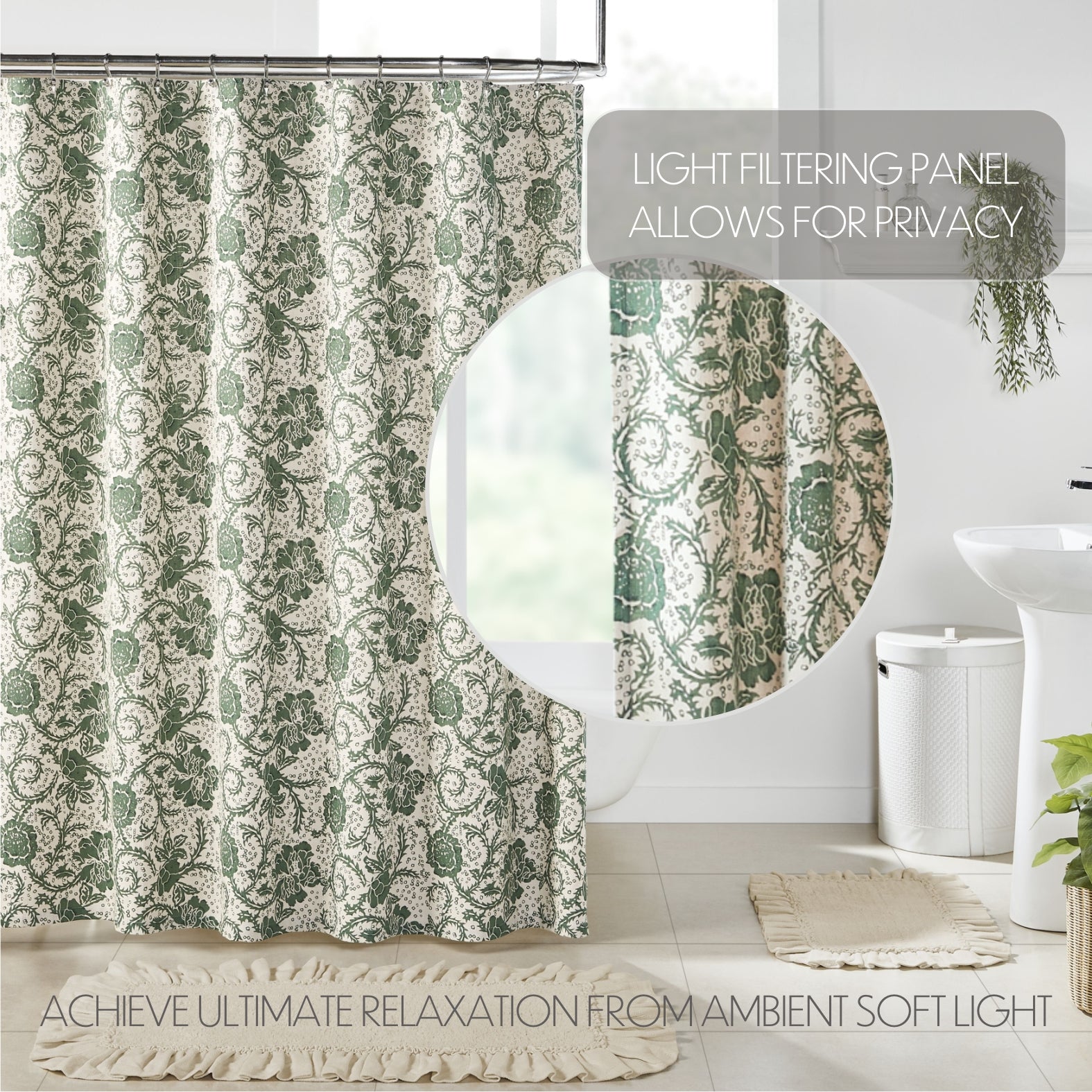 LIGHT FILTERING PANEL
ALLOWS FOR PRIVACY

ACHIEVE ULTIMATE RELAXATION FROM AMBIENT SOFT LIGHT