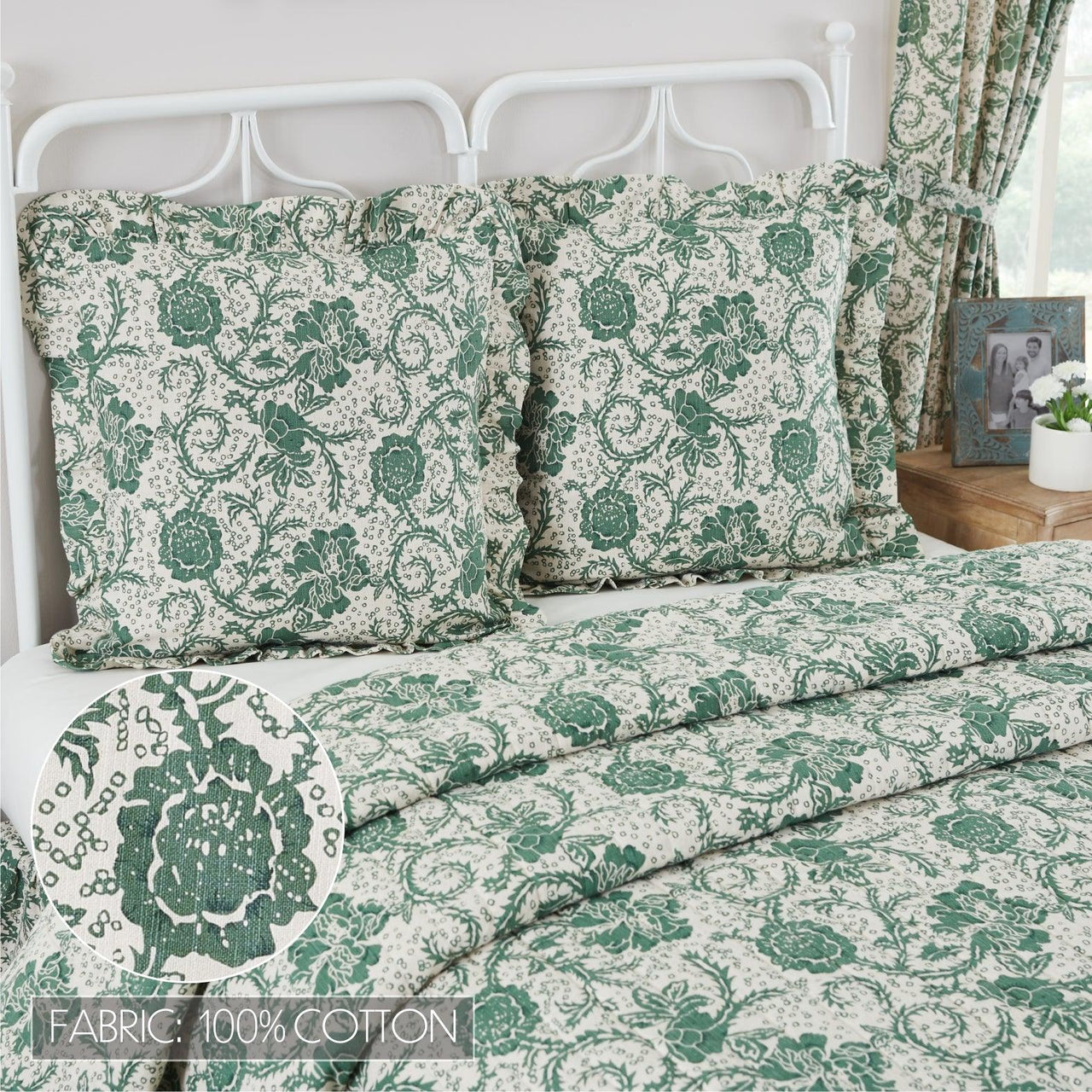 FABRIC: 100% COTTON