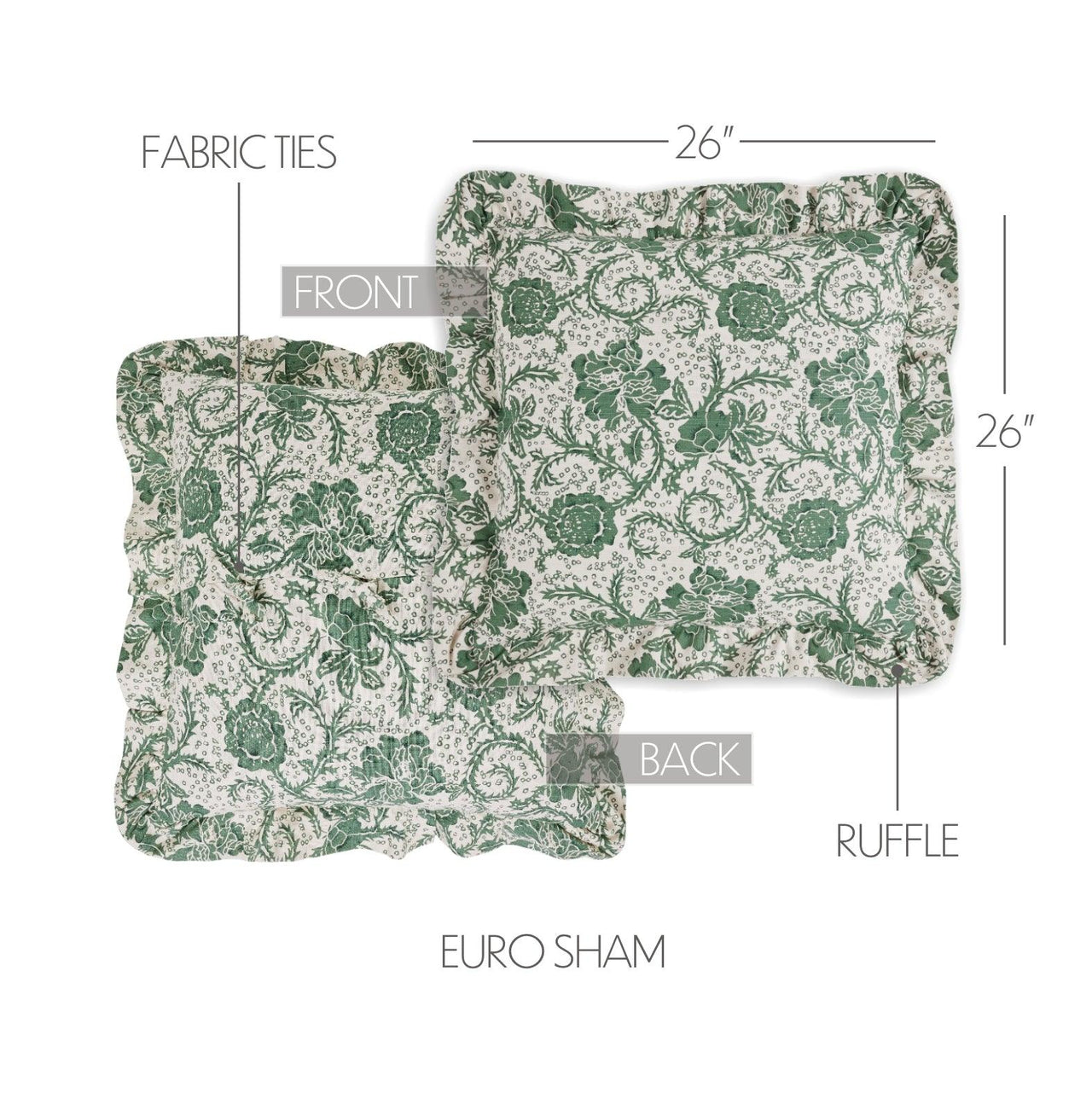 FABRIC TIES

26"

FRONT

26"

BACK

RUFFLE

EURO SHAM