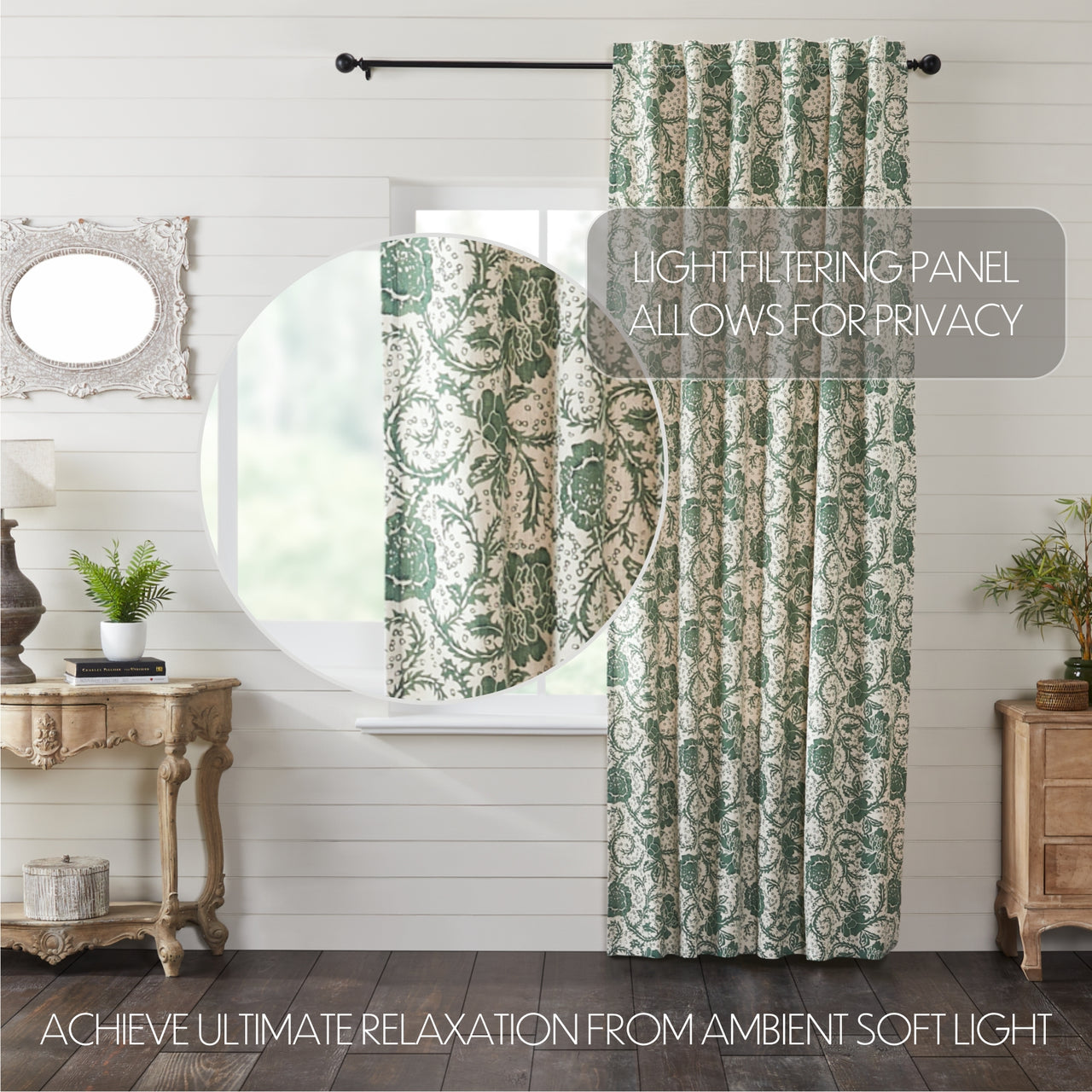 LIGHT FILTERING PANEL
ALLOWS FOR PRIVACY

ACHIEVE ULTIMATE RELAXATION FROM AMBIENT SOFT LIGHT