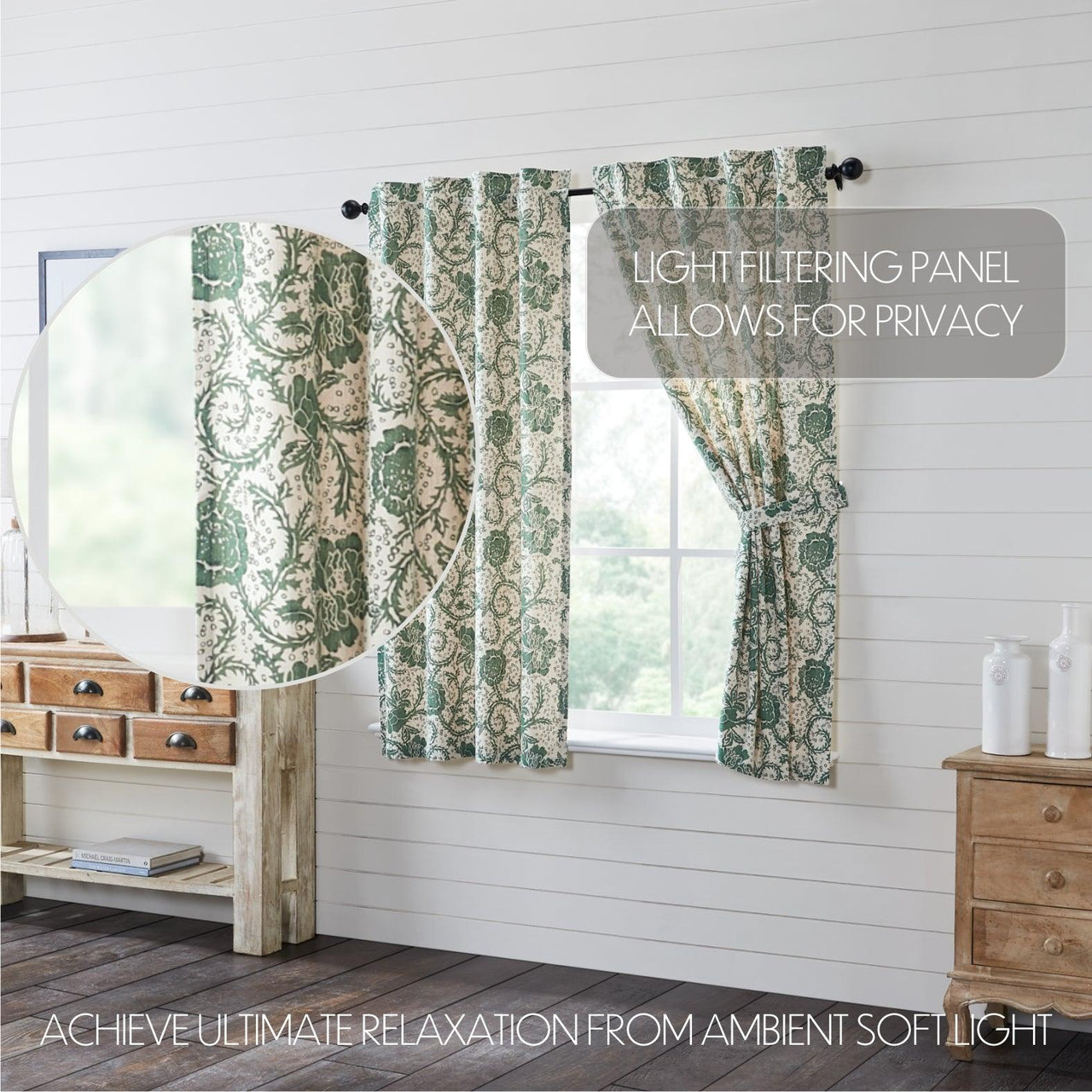 LIGHT FILTERING PANEL
ALLOWS FOR PRIVACY

MICHAEL CRAIG-MARTIN

ACHIEVE ULTIMATE RELAXATION FROM AMBIENT SOFT LIGHT