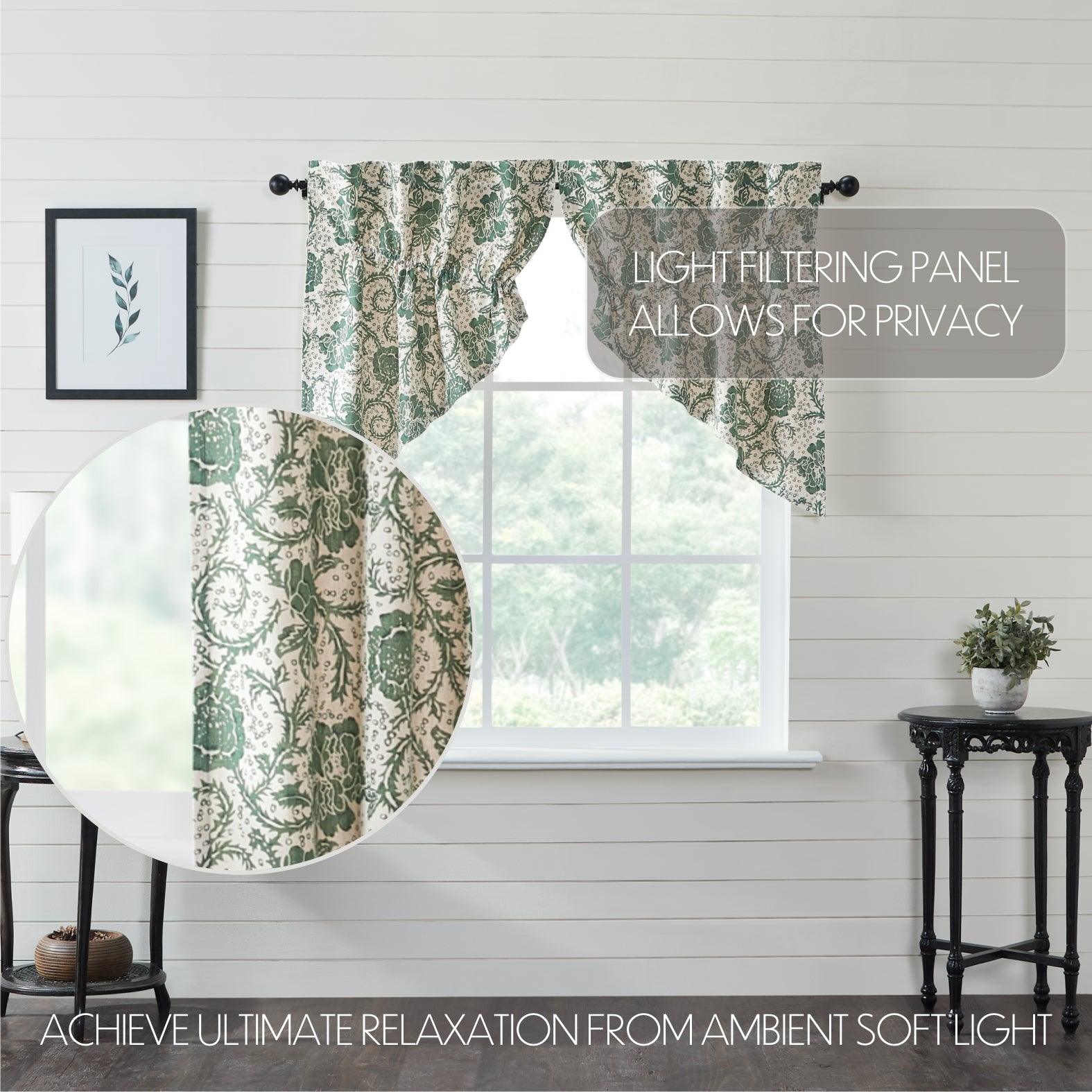 LIGHT FILTERING PANEL ALLOWS FOR PRIVACY

ACHIEVE ULTIMATE RELAXATION FROM AMBIENT SOFT LIGHT