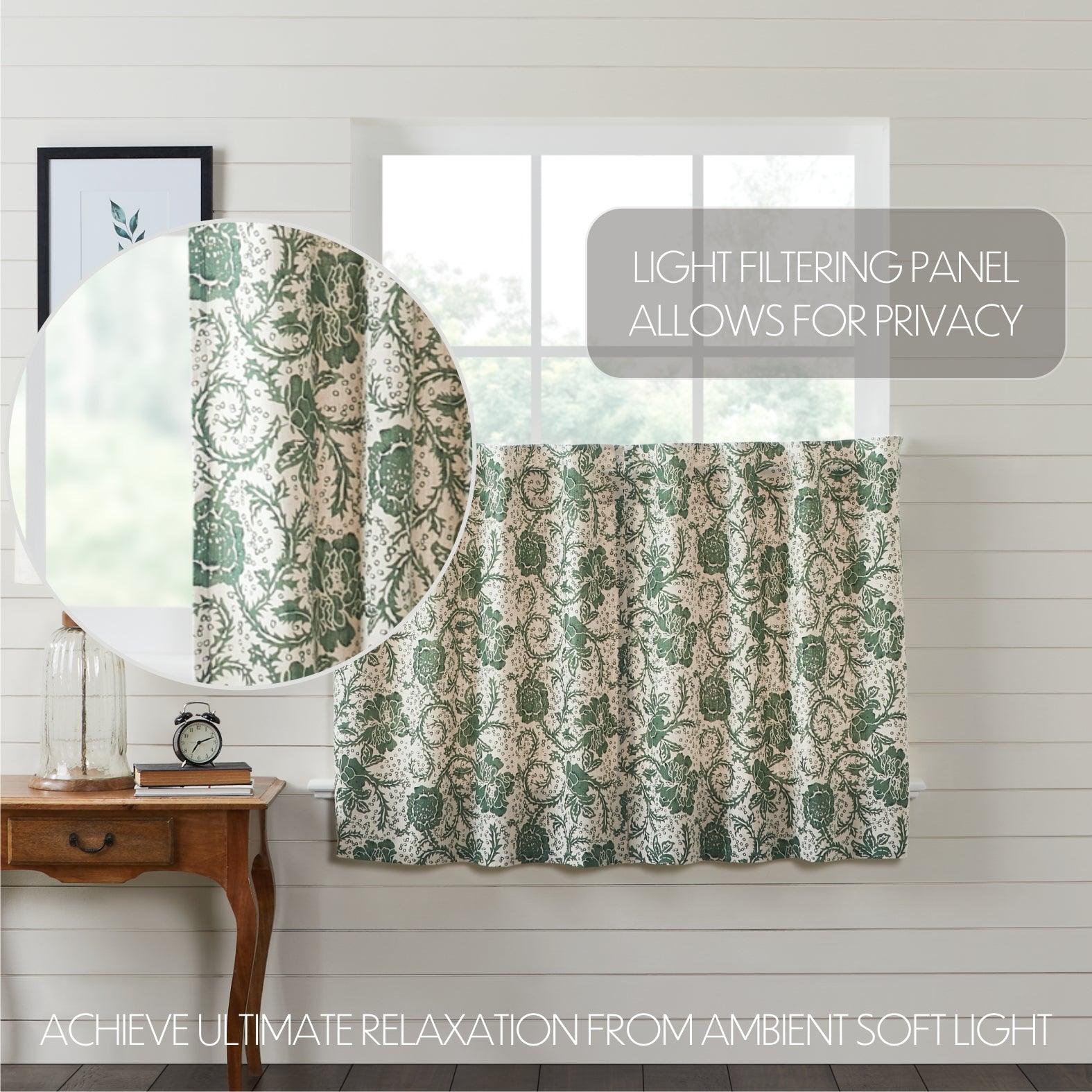 LIGHT FILTERING PANEL
ALLOWS FOR PRIVACY

ACHIEVE ULTIMATE RELAXATION FROM AMBIENT SOFT LIGHT