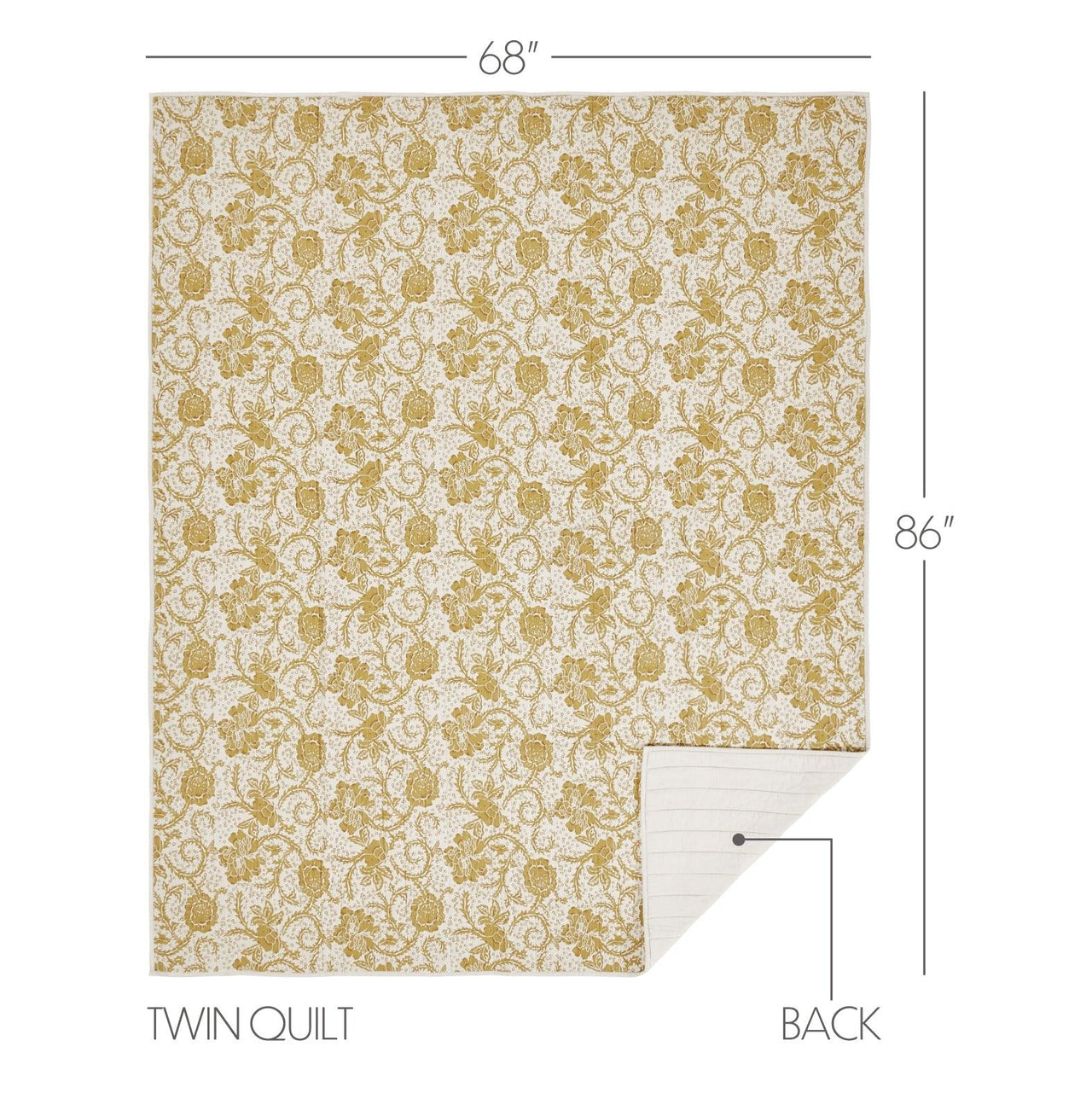 68"

86"

TWIN QUILT

BACK